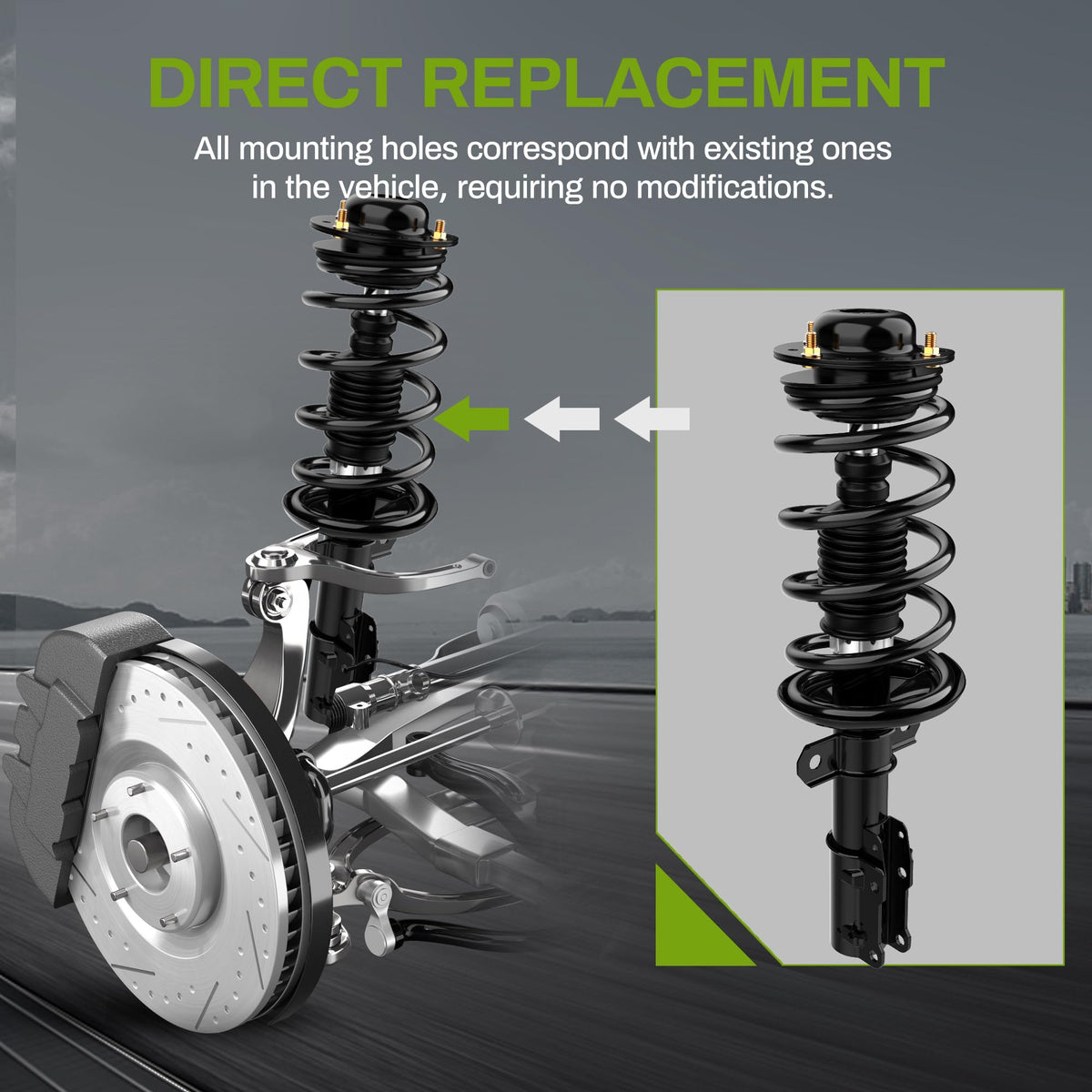 DIRECT REPLACEMENT

All mounting holes correspond with existing ones in the vehicle, requiring no modifications.