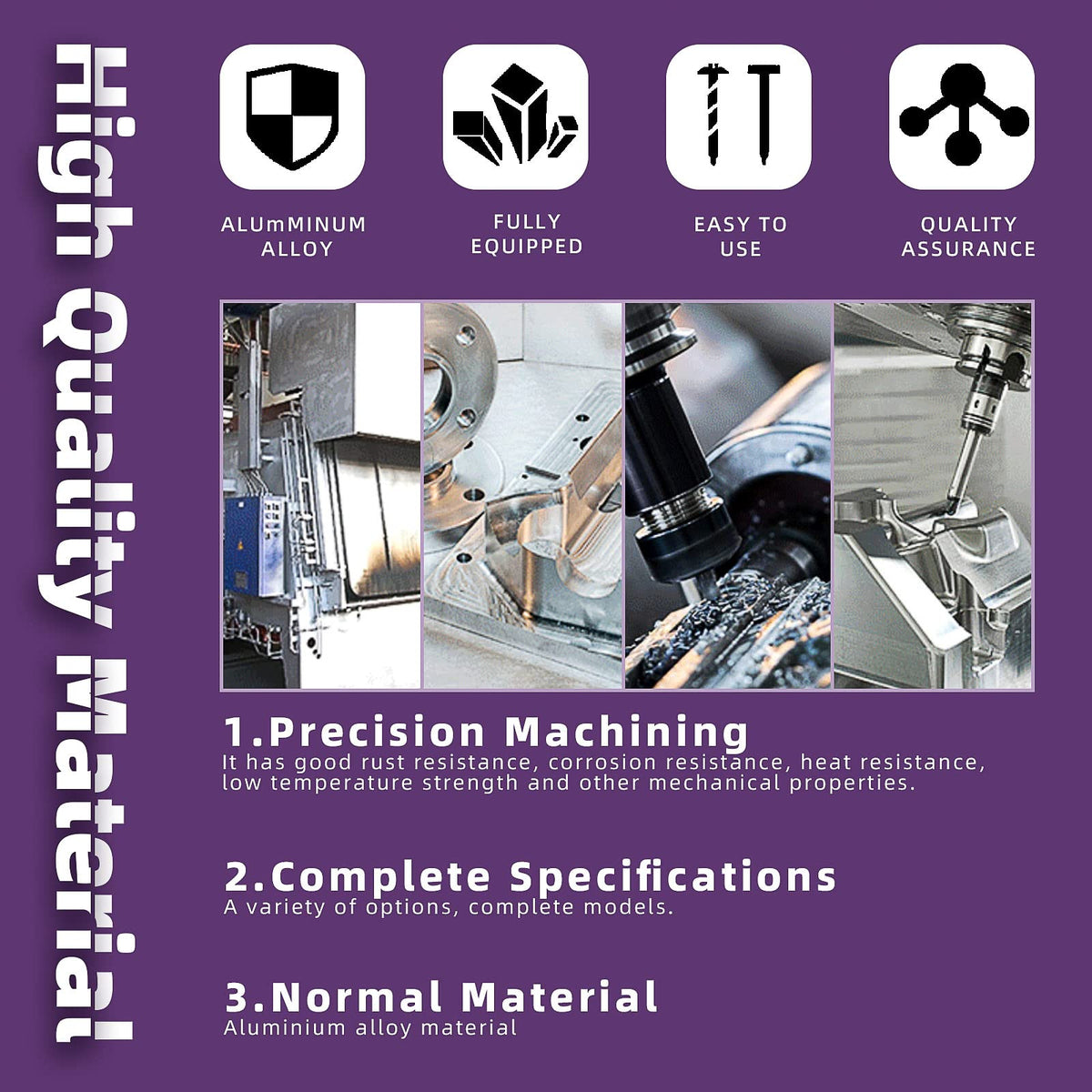 High Quality Material

ALUmMINUM ALLOY

FULLY EQUIPPED

EASY TO USE

QUALITY ASSURANCE

1.Precision Machining
It has good rust resistance, corrosion resistance, heat resistance, low temperature strength and other mechanical properties.

2.Complete Specifications
A variety of options, complete models.

3.Normal Material
Aluminium alloy material