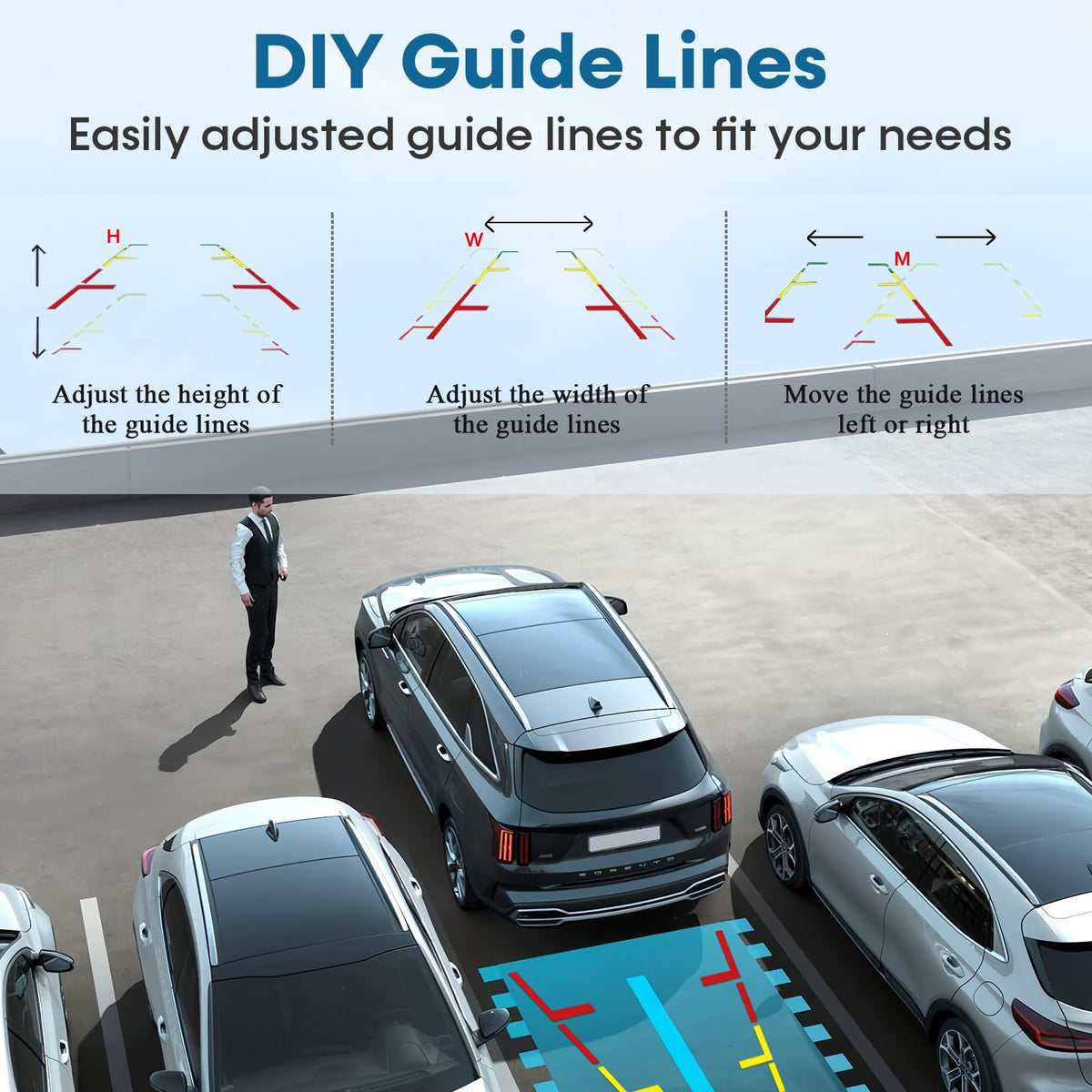 DIY Guide Lines

Easily adjusted guide lines to fit your needs

H

Adjust the height of the guide lines

W

Adjust the width of the guide lines

M

Move the guide lines left or right

SORENTO