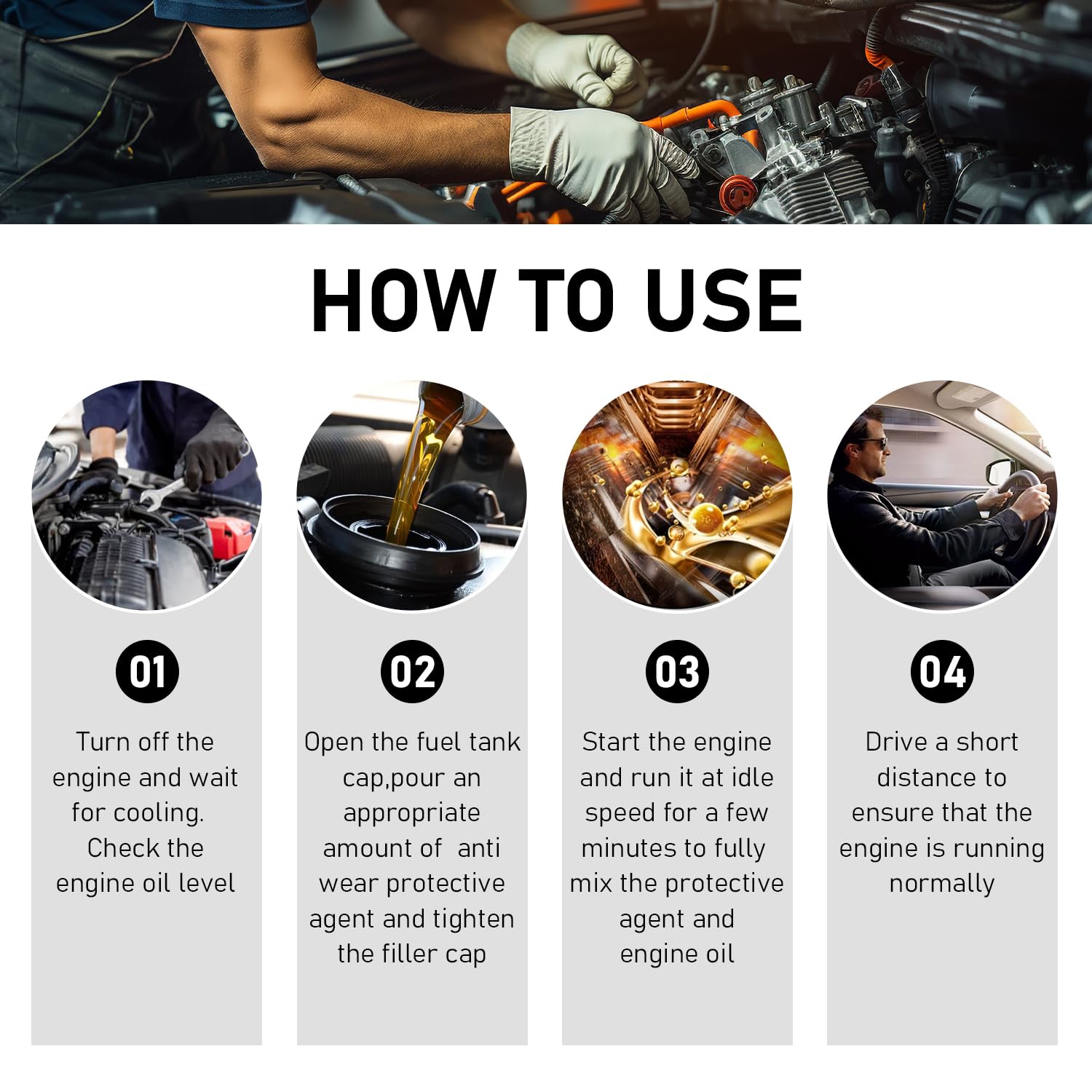 HOW TO USE

01

Turn off the engine and wait for cooling. Check the engine oil level

02

Open the fuel tank cap,pour an appropriate amount of anti wear protective agent and tighten the filler cap

03

Start the engine and run it at idle speed for a few minutes to fully mix the protective agent and engine oil

04

Drive a short distance to ensure that the engine is running normally