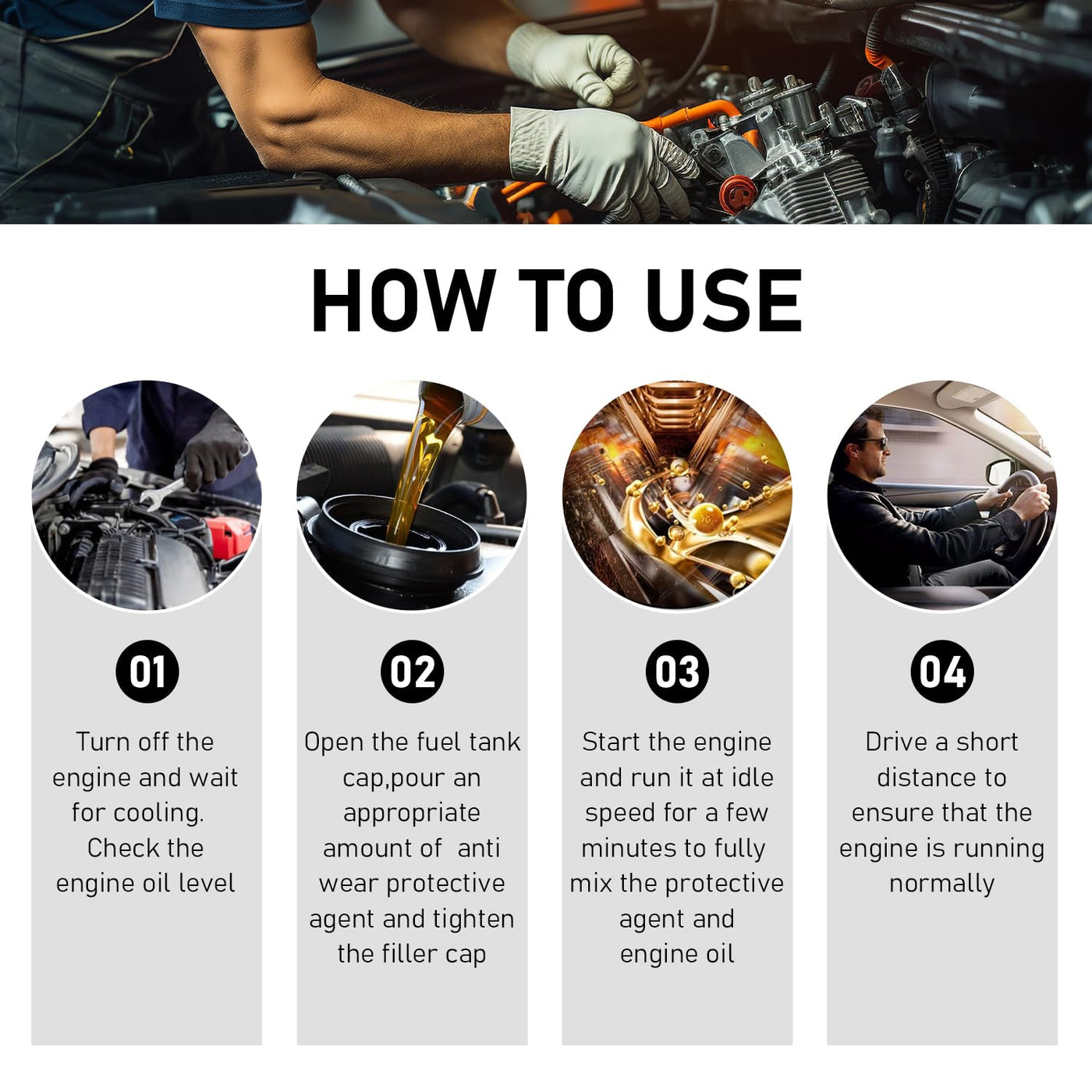 HOW TO USE

01

Turn off the engine and wait for cooling. Check the engine oil level

02

Open the fuel tank cap,pour an appropriate amount of anti wear protective agent and tighten the filler cap

03

Start the engine and run it at idle speed for a few minutes to fully mix the protective agent and engine oil

04

Drive a short distance to ensure that the engine is running normally