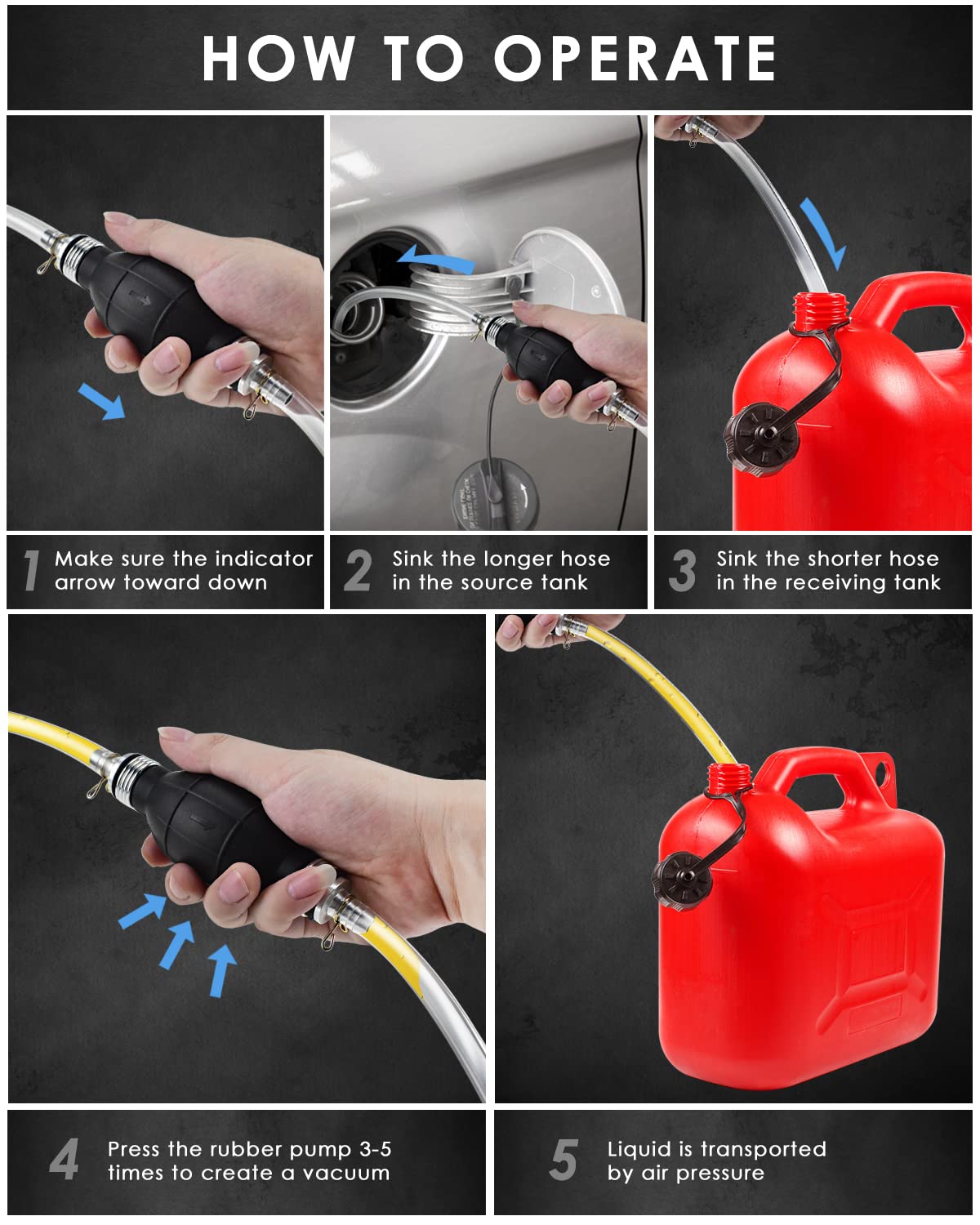 HOW TO OPERATE

1 Make sure the indicator arrow toward down

2 Sink the longer hose in the source tank

3 Sink the shorter hose in the receiving tank

4 Press the rubber pump 3-5 times to create a vacuum

5 Liquid is transported by air pressure