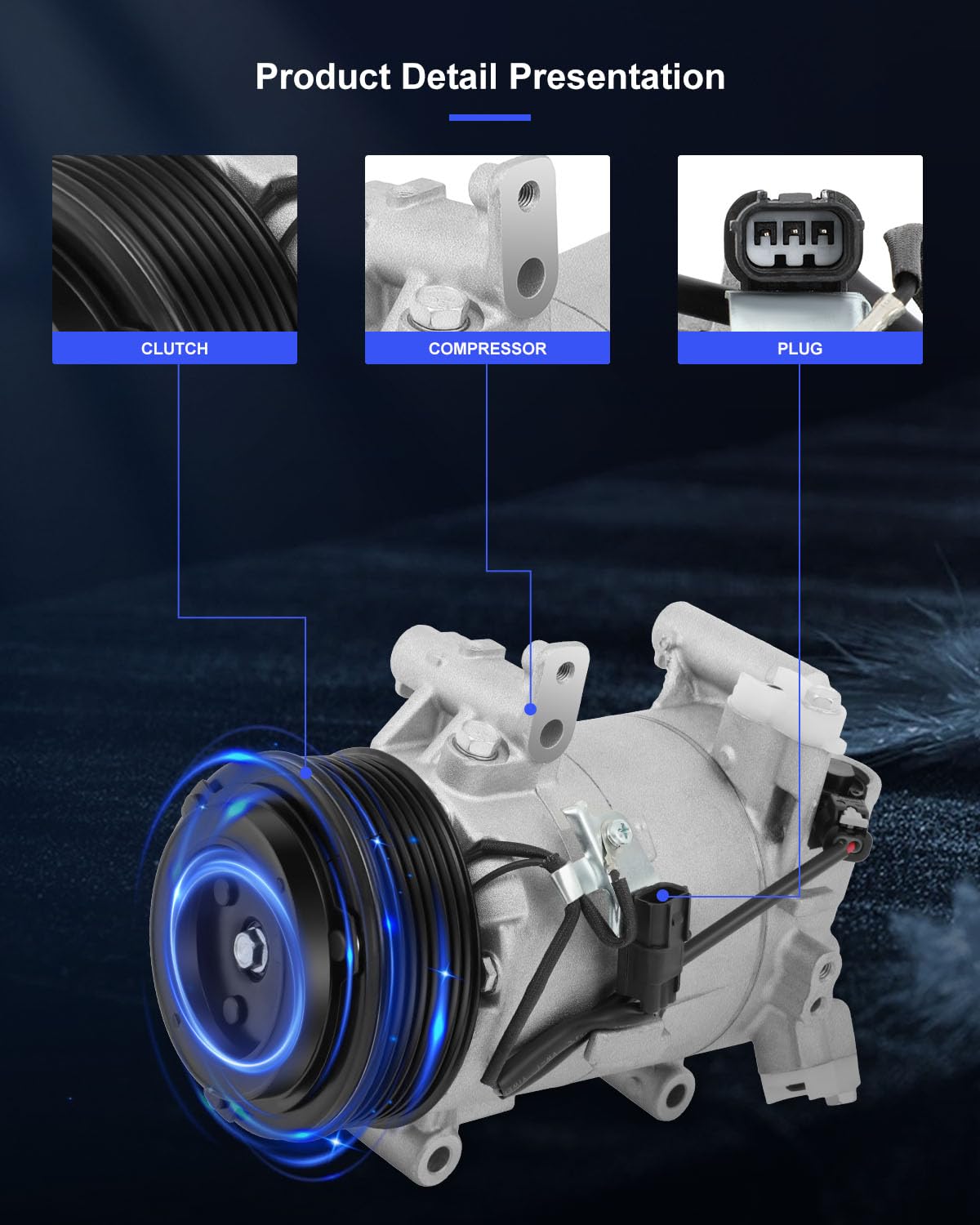 Product Detail Presentation

CLUTCH

COMPRESSOR

PLUG