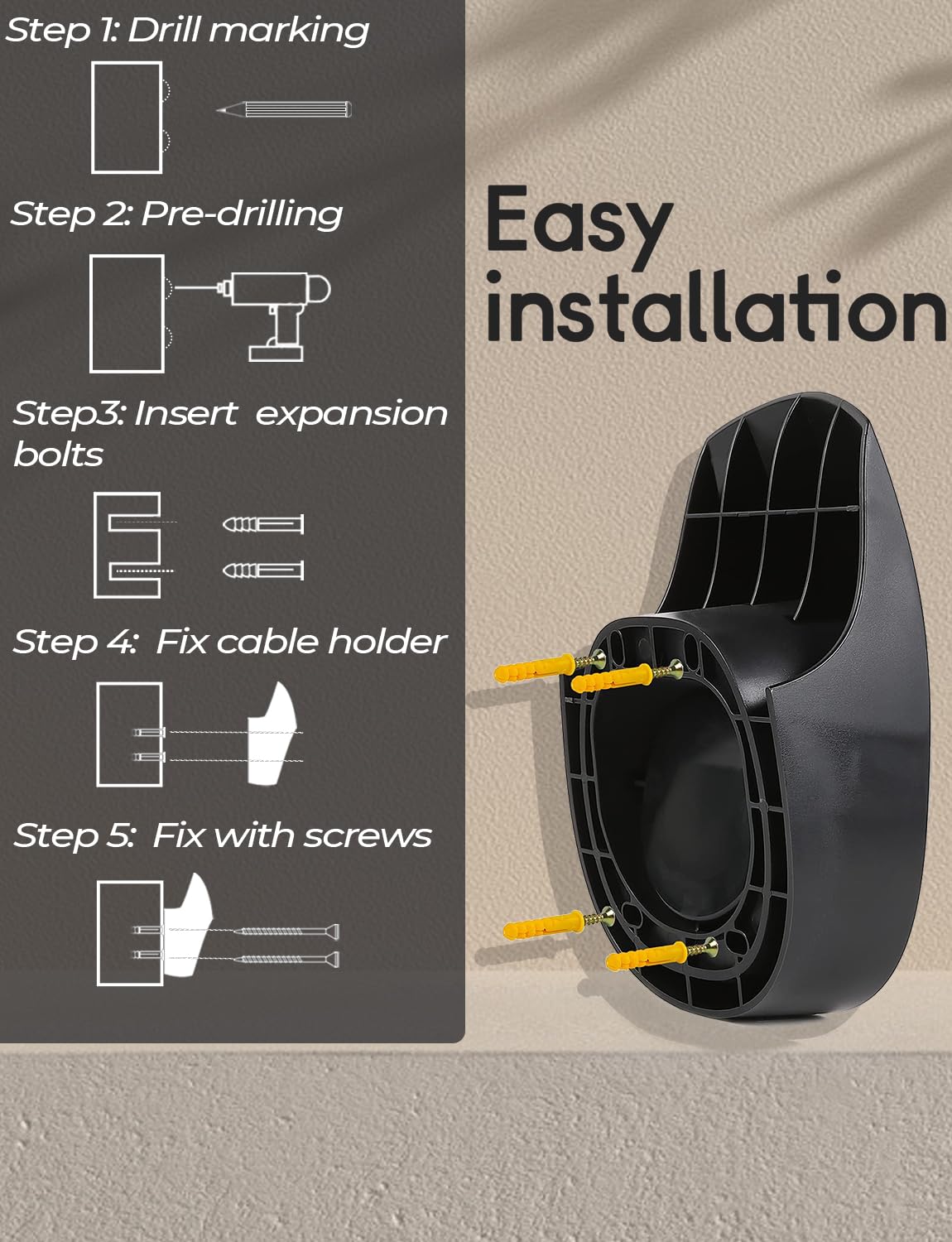 Step 1: Drill marking

Step 2: Pre-drilling

Step3: Insert expansion bolts

Step 4: Fix cable holder

Step 5: Fix with screws

Easy installation