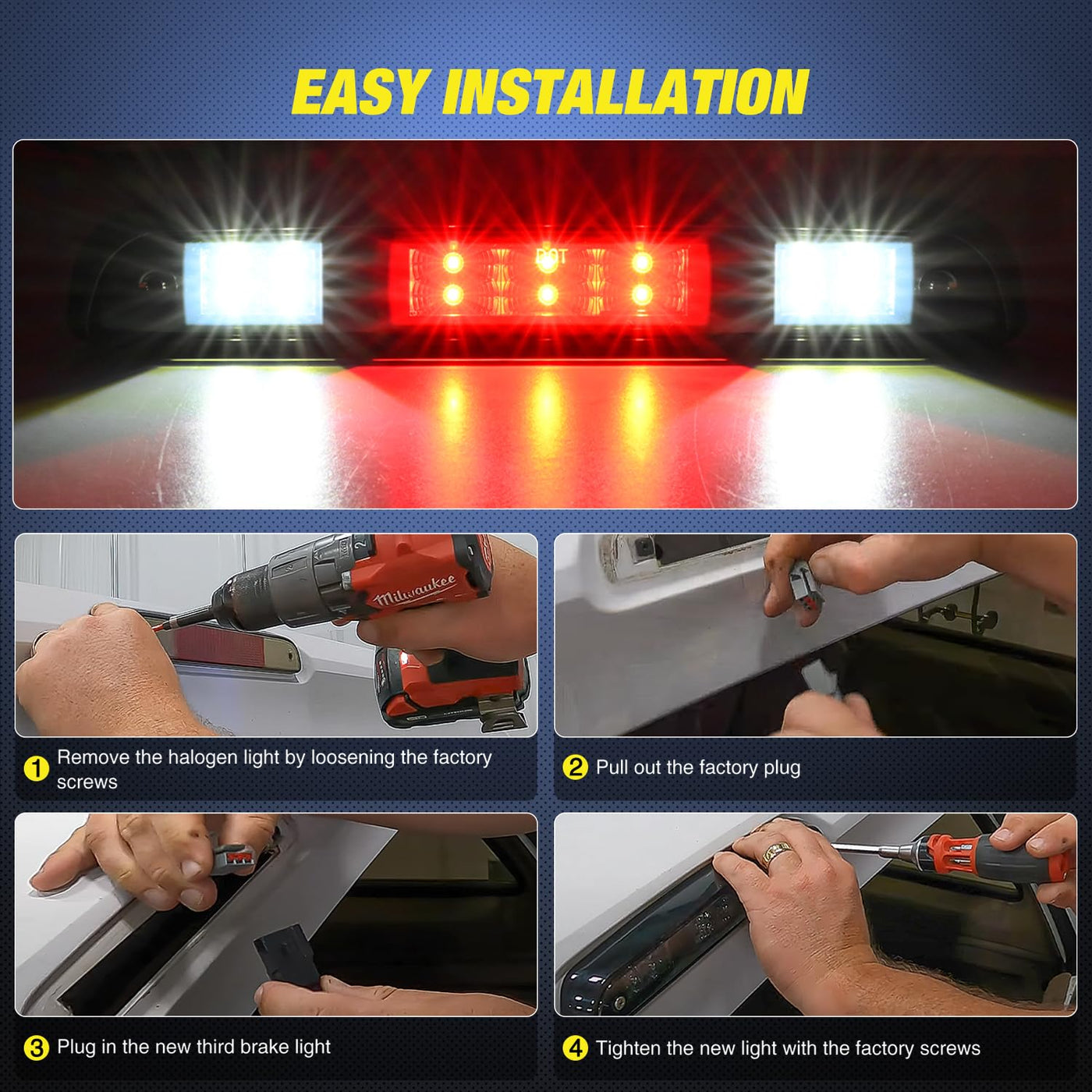 EASY INSTALLATION

DOT

Milwaukee

1 Remove the halogen light by loosening the factory screws

2 Pull out the factory plug

3 Plug in the new third brake light

4 Tighten the new light with the factory screws