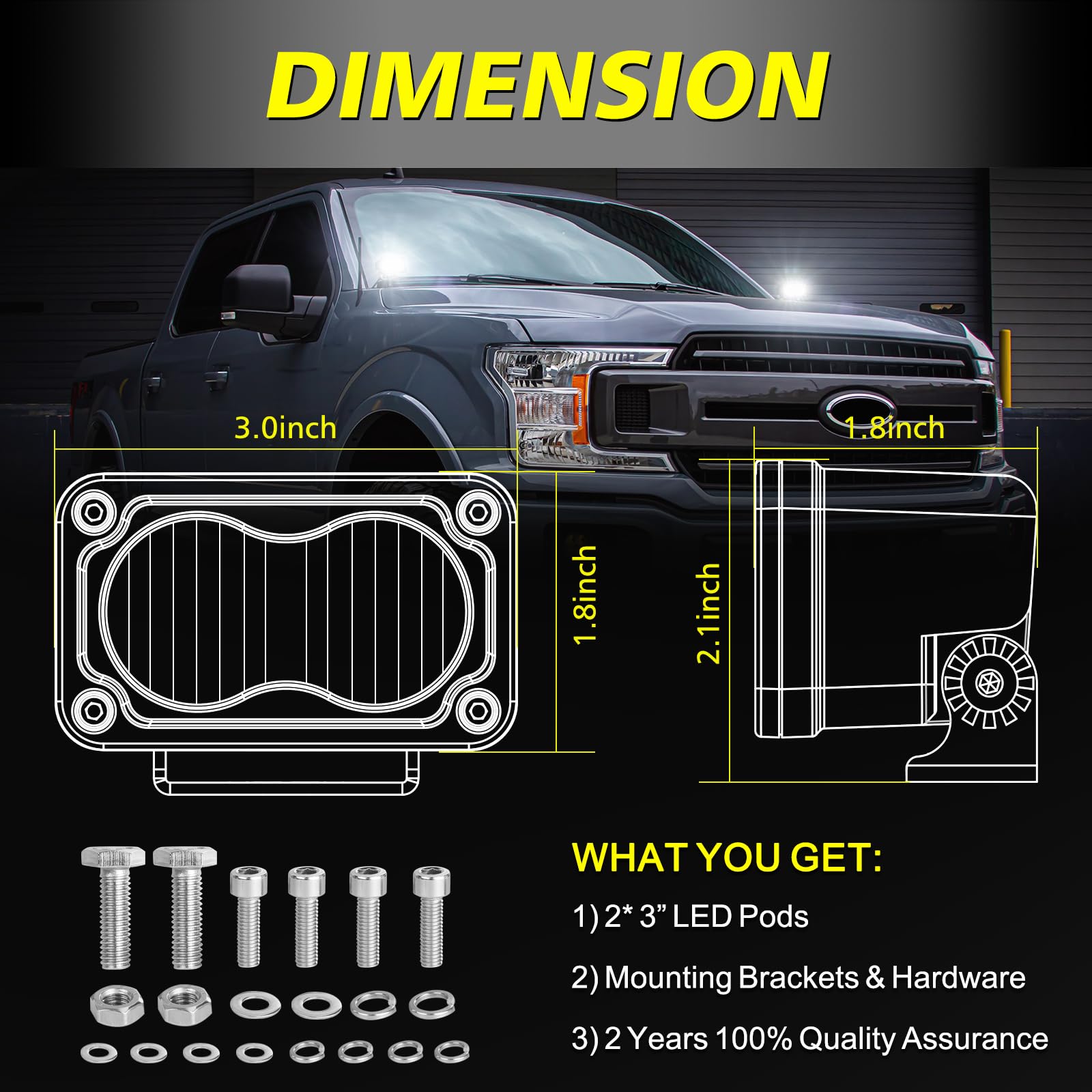 DIMENSION

3.0inch

1.8inch

1.8inch

2.1inch

WHAT YOU GET:

1) 2* 3” LED Pods

2) Mounting Brackets & Hardware

3) 2 Years 100% Quality Assurance