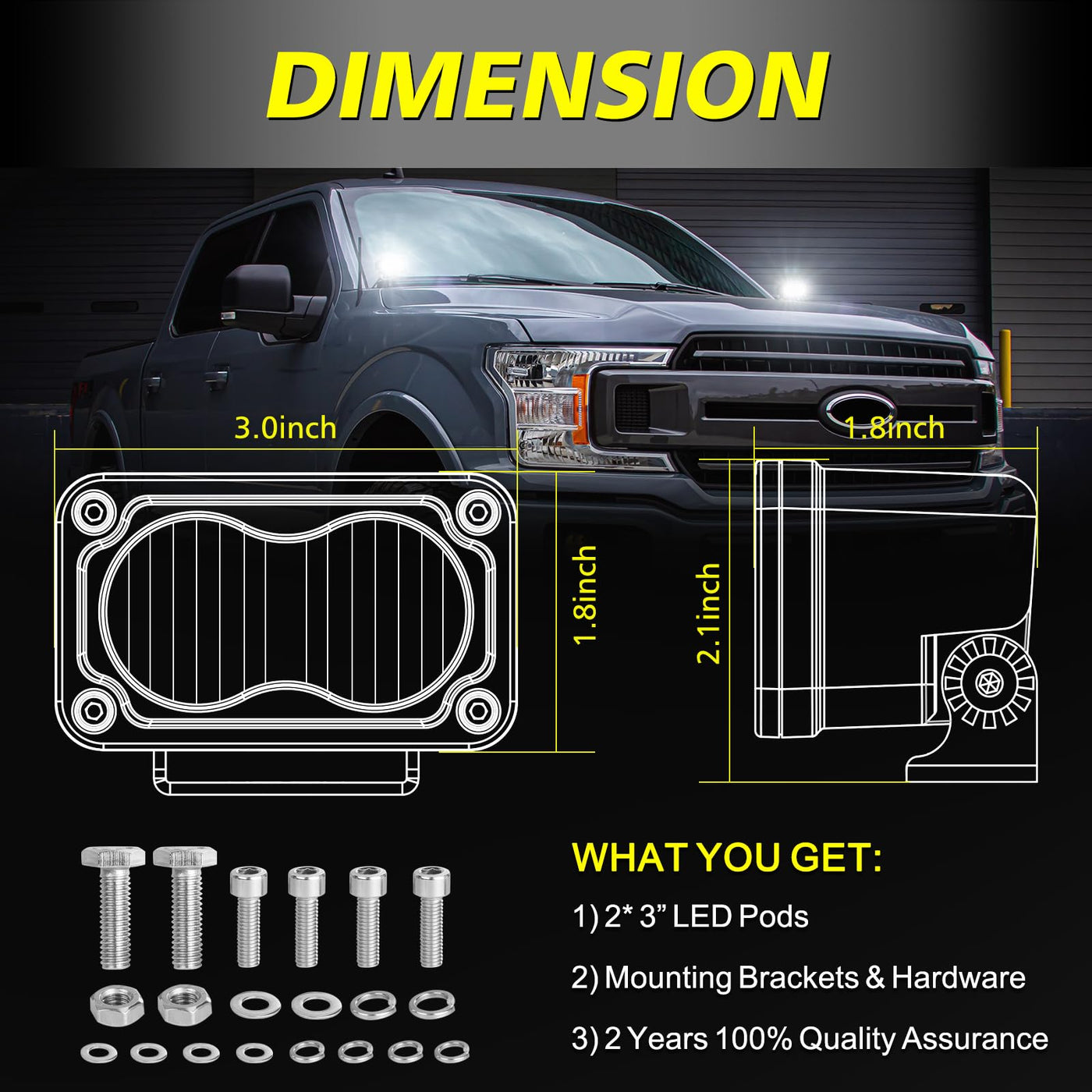 DIMENSION

3.0inch

1.8inch

1.8inch

2.1inch

WHAT YOU GET:

1) 2* 3” LED Pods

2) Mounting Brackets & Hardware

3) 2 Years 100% Quality Assurance