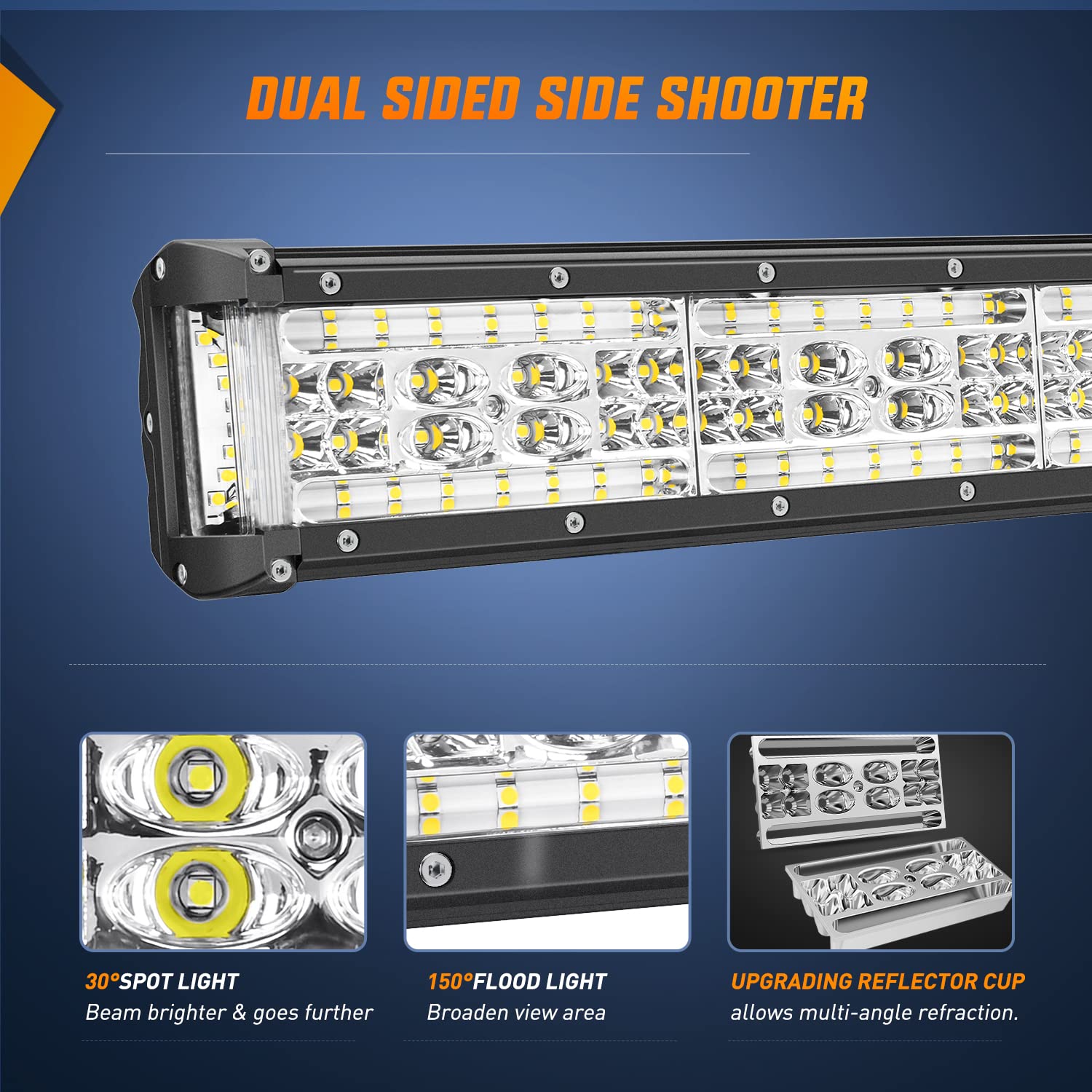 DUAL SIDED SIDE SHOOTER

30°SPOT LIGHT
Beam brighter & goes further

150°FLOOD LIGHT
Broaden view area

UPGRADING REFLECTOR CUP
allows multi-angle refraction.