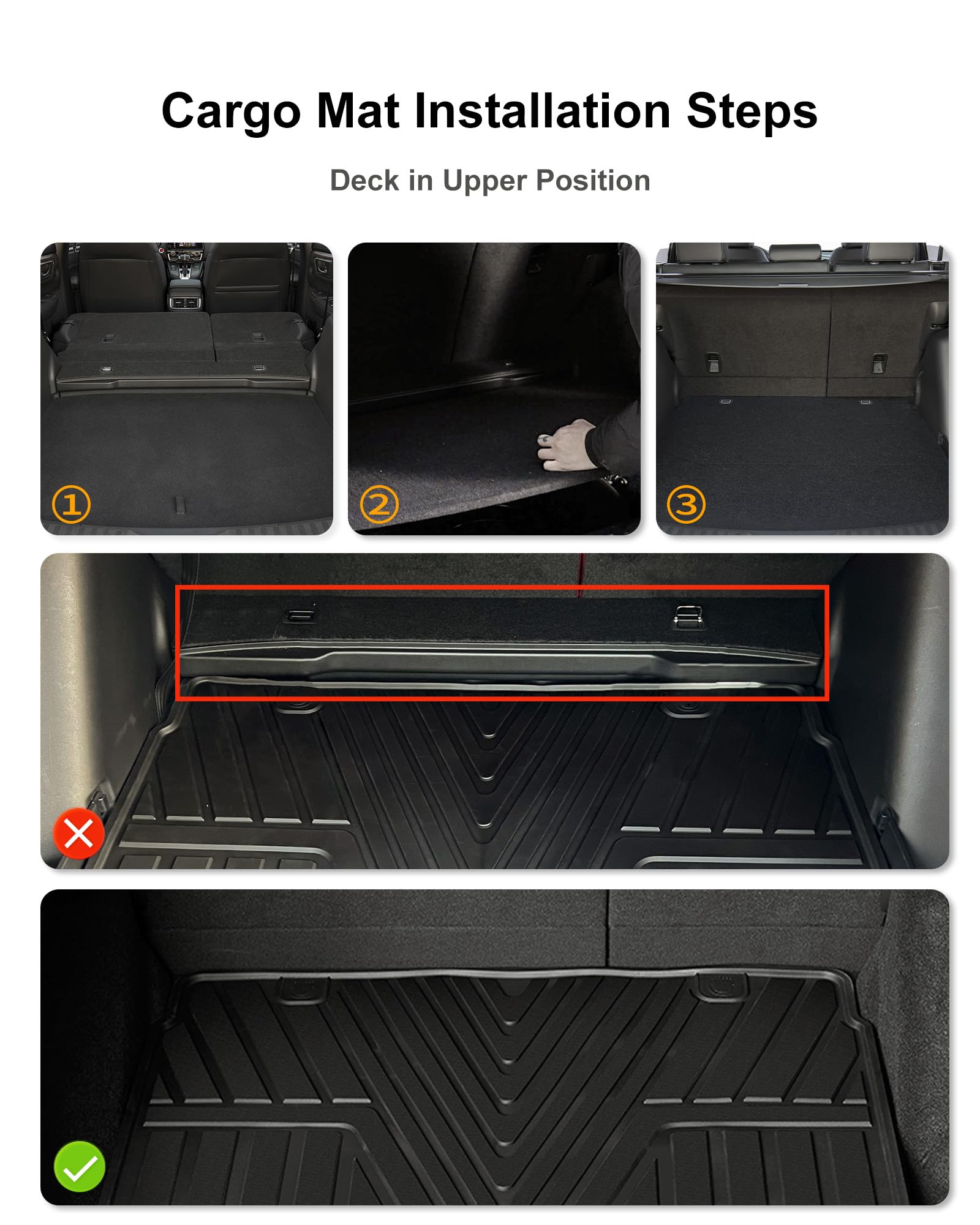 Cargo Mat Installation Steps

Deck in Upper Position

①

②

③