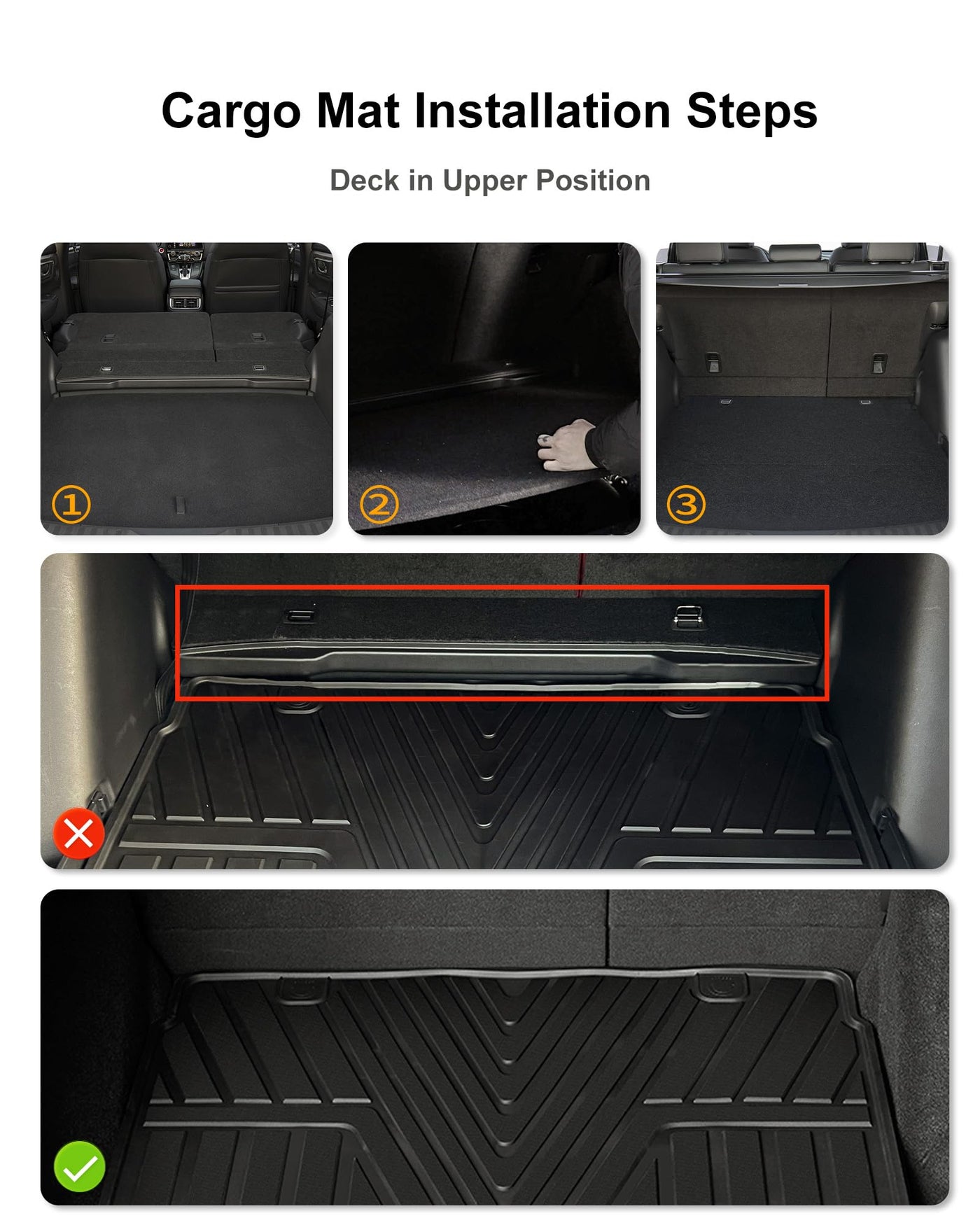 Cargo Mat Installation Steps

Deck in Upper Position

①

②

③