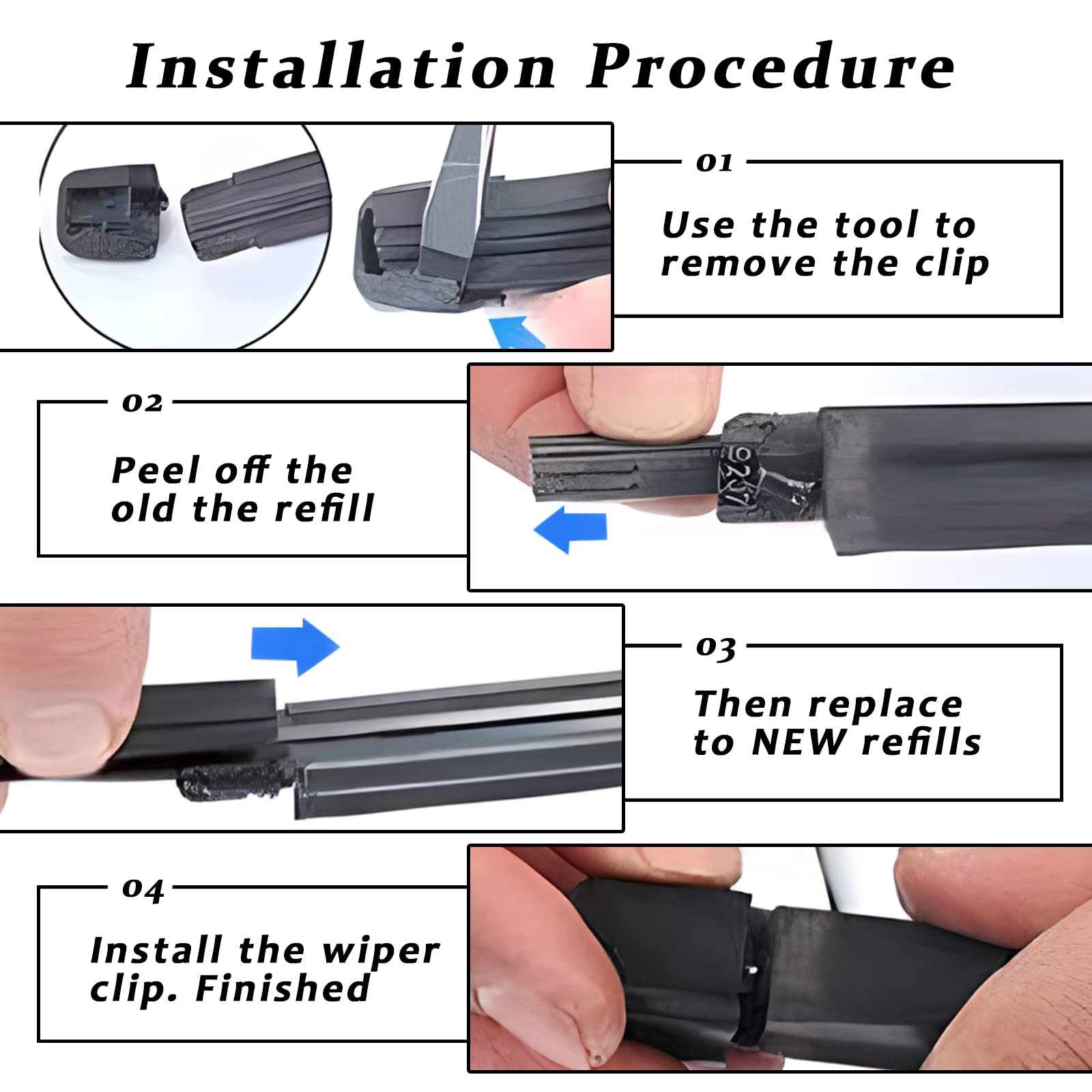 Installation Procedure

01

Use the tool to remove the clip

02

Peel off the old the refill

03

Then replace to NEW refills

04

Install the wiper clip. Finished