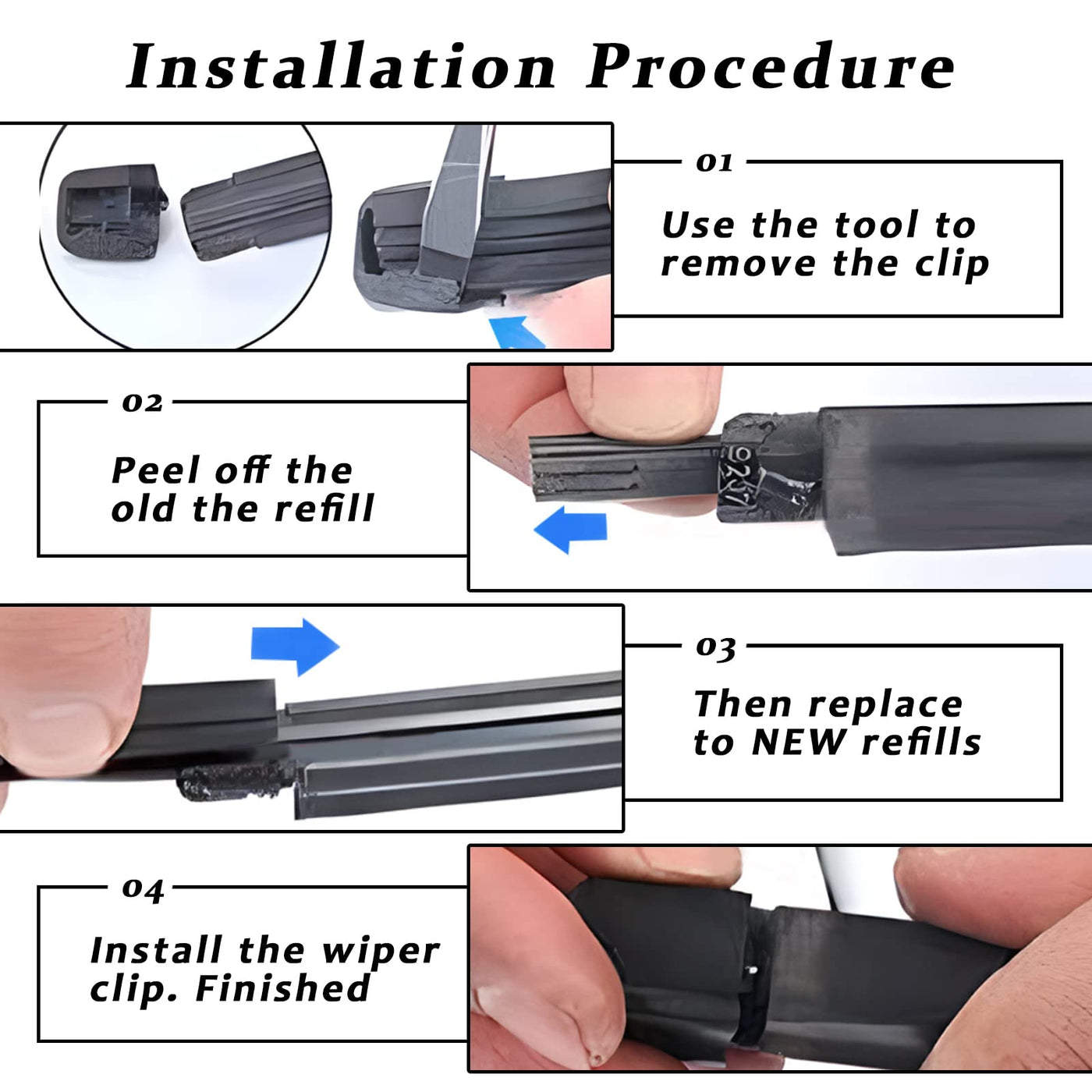 Installation Procedure

01

Use the tool to remove the clip

02

Peel off the old the refill

03

Then replace to NEW refills

04

Install the wiper clip. Finished