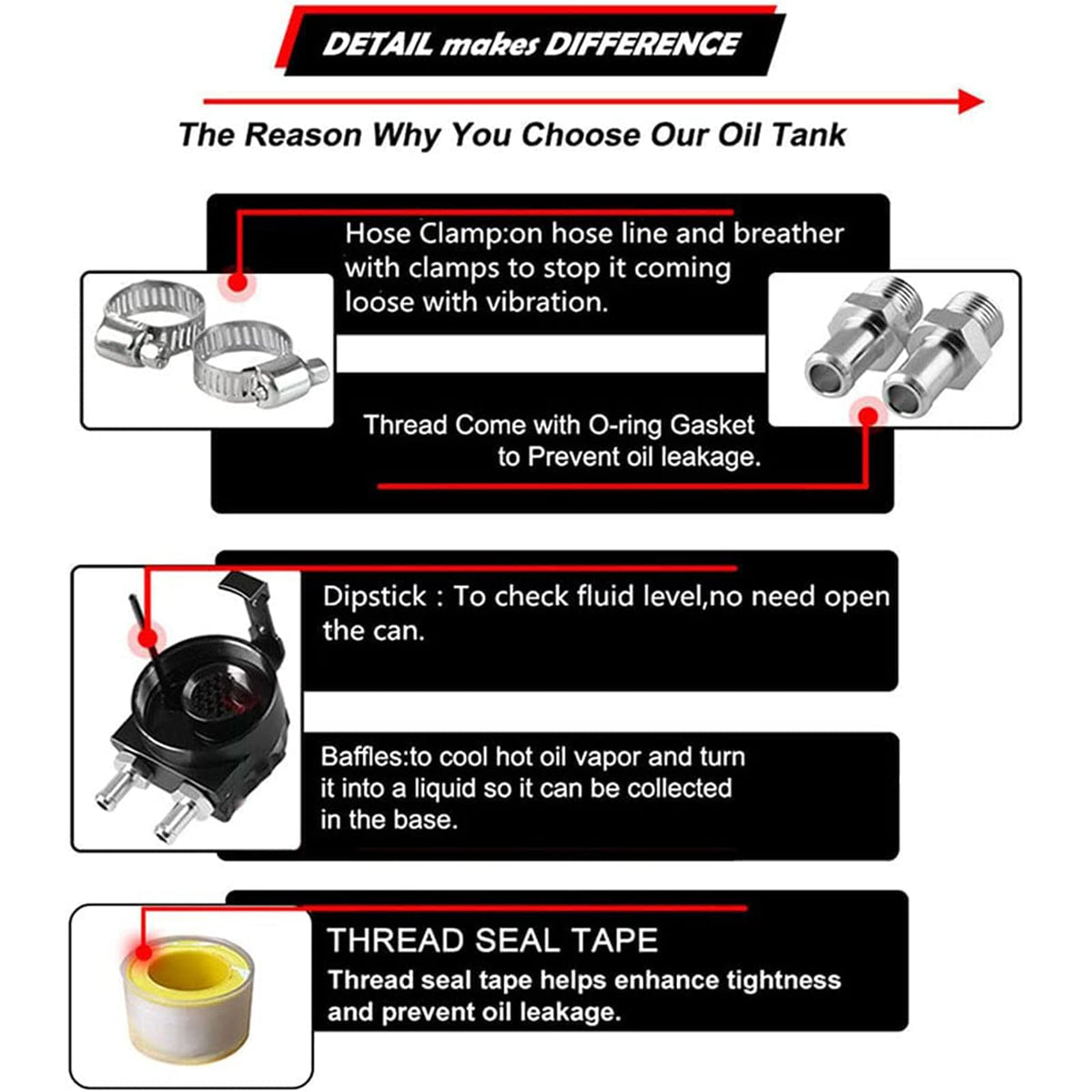 DETAIL makes DIFFERENCE

The Reason Why You Choose Our Oil Tank

Hose Clamp:on hose line and breather with clamps to stop it coming loose with vibration.

Thread Come with O-ring Gasket to Prevent oil leakage.

Dipstick : To check fluid level,no need open the can.

Baffles:to cool hot oil vapor and turn it into a liquid so it can be collected in the base.

THREAD SEAL TAPE

Thread seal tape helps enhance tightness and prevent oil leakage.