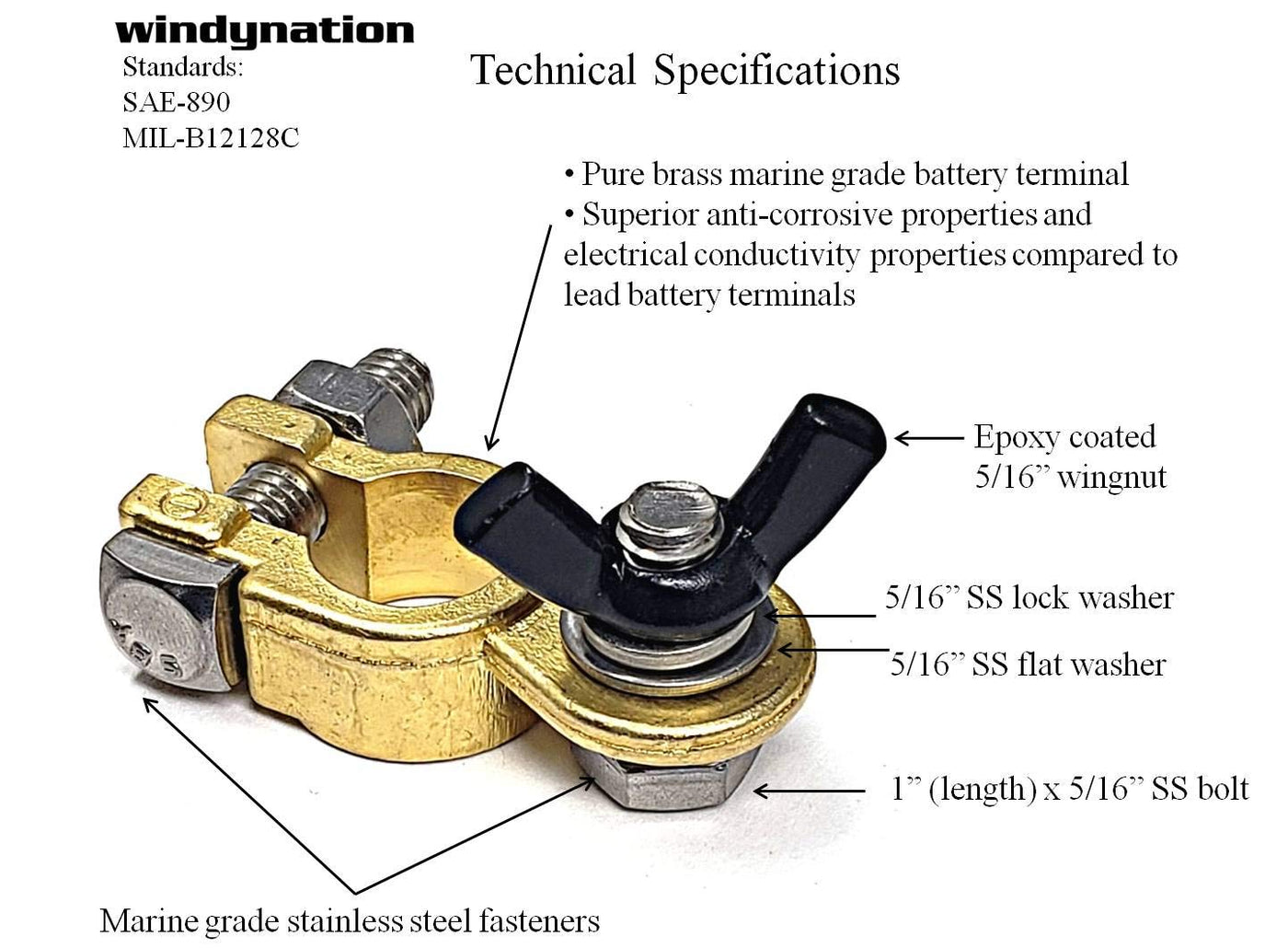 windynation

Standards:
SAE-890
MIL-B12128C

Technical Specifications

• Pure brass marine grade battery terminal
• Superior anti-corrosive properties and electrical conductivity properties compared to lead battery terminals

Epoxy coated 5/16” wingnut

5/16” SS lock washer

5/16” SS flat washer

1” (length) x 5/16” SS bolt

Marine grade stainless steel fasteners