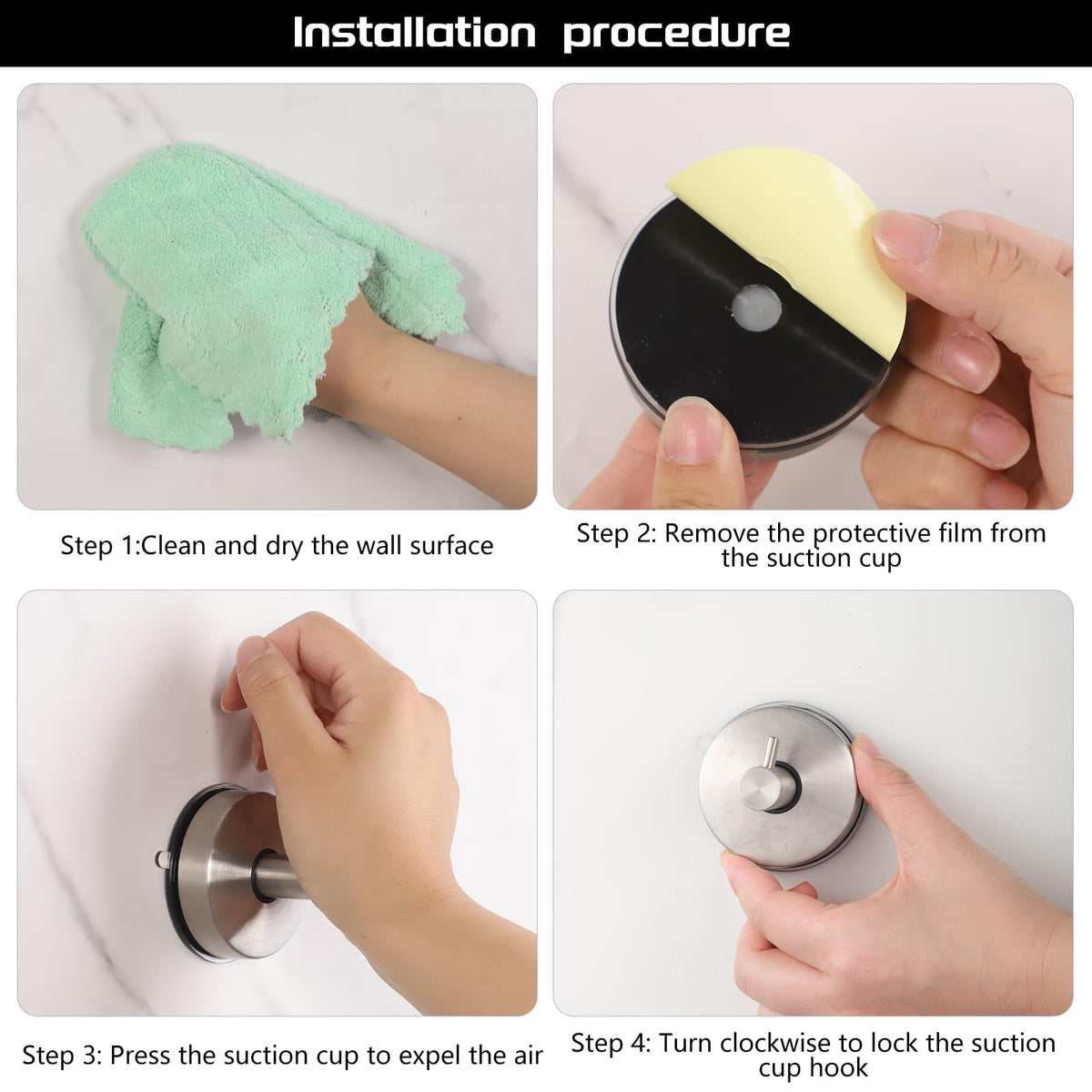 Installation procedure

Step 1:Clean and dry the wall surface

Step 2: Remove the protective film from the suction cup

Step 3: Press the suction cup to expel the air

Step 4: Turn clockwise to lock the suction cup hook