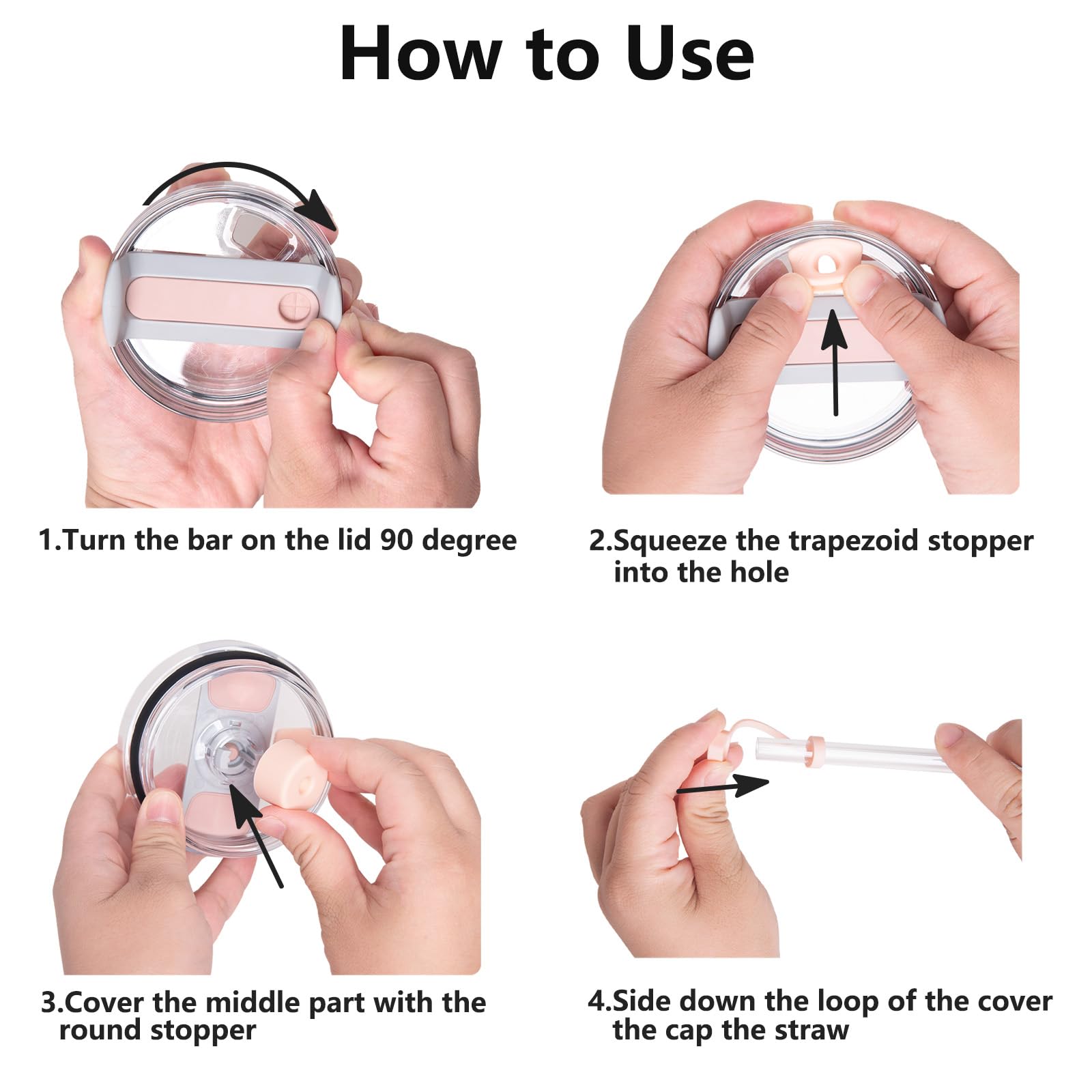 How to Use

1.Turn the bar on the lid 90 degree

2.Squeeze the trapezoid stopper into the hole

3.Cover the middle part with the round stopper

4.Side down the loop of the cover the cap the straw