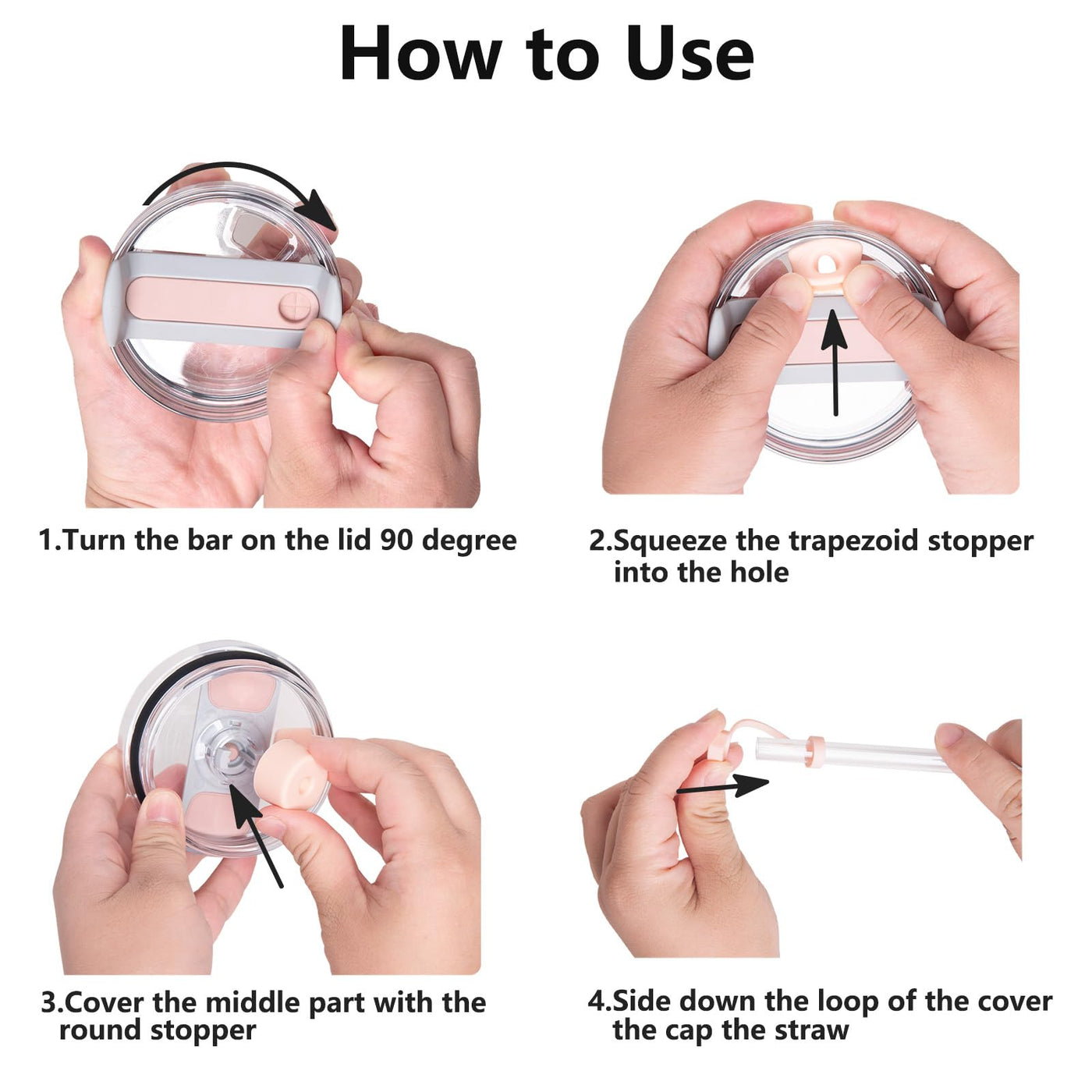 How to Use

1.Turn the bar on the lid 90 degree

2.Squeeze the trapezoid stopper into the hole

3.Cover the middle part with the round stopper

4.Side down the loop of the cover the cap the straw