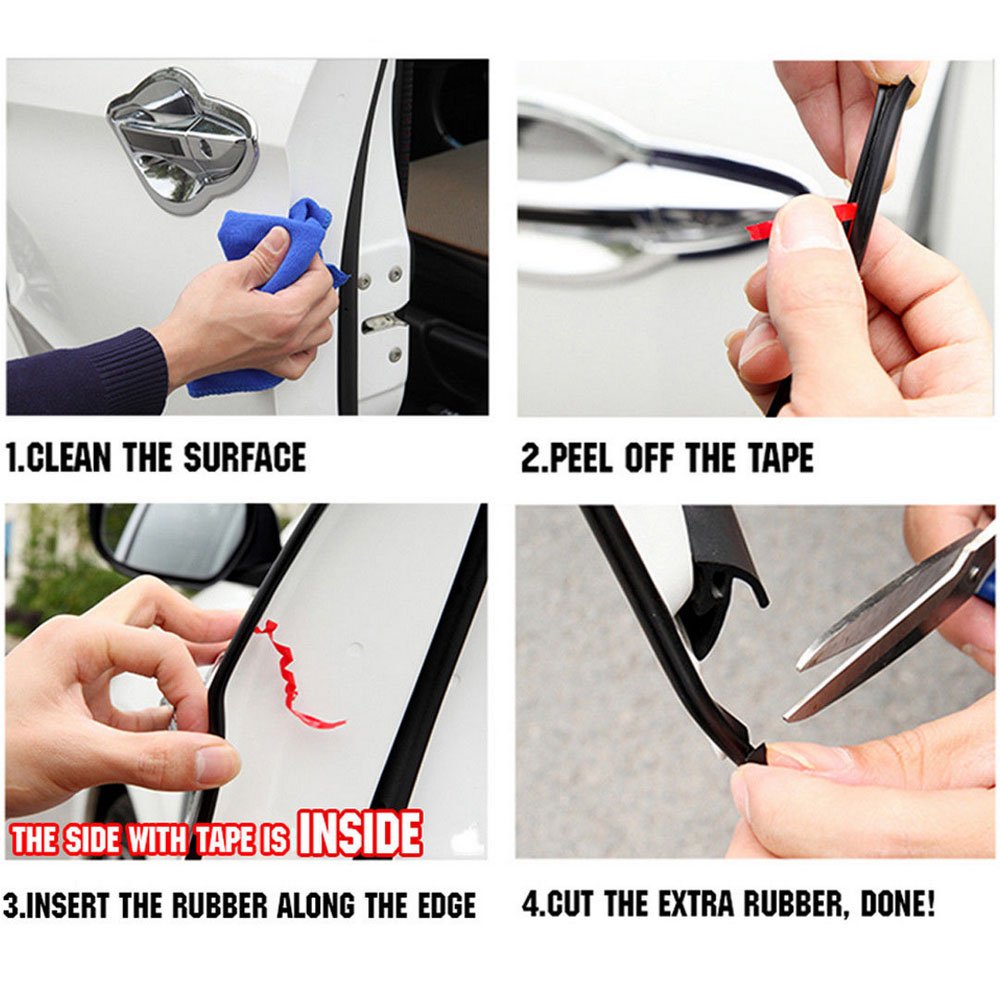 1.CLEAN THE SURFACE

2.PEEL OFF THE TAPE

THE SIDE WITH TAPE IS INSIDE

3.INSERT THE RUBBER ALONG THE EDGE

4.CUT THE EXTRA RUBBER, DONE!