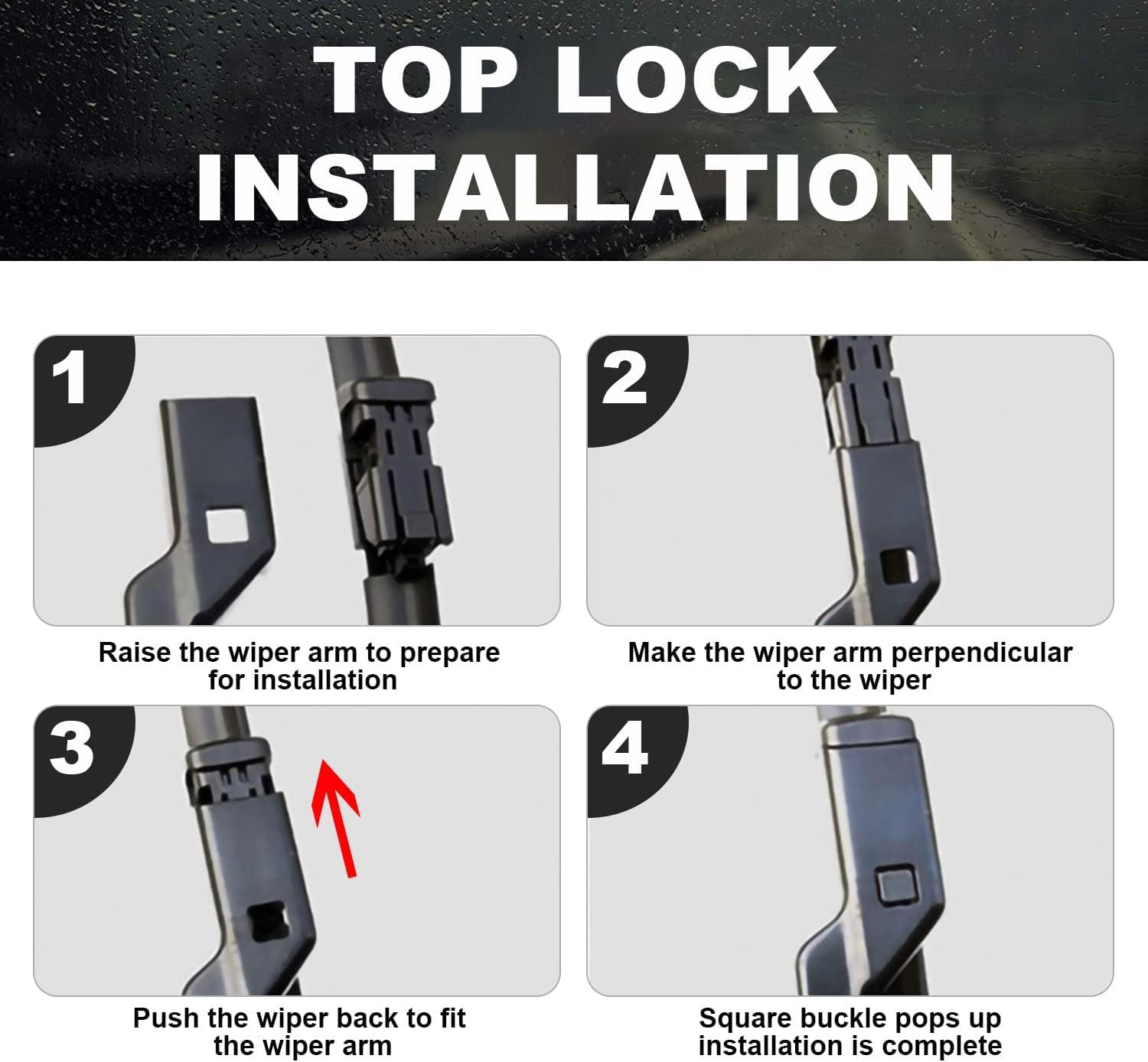 TOP LOCK INSTALLATION

1

Raise the wiper arm to prepare for installation

2

Make the wiper arm perpendicular to the wiper

3

Push the wiper back to fit the wiper arm

4

Square buckle pops up installation is complete