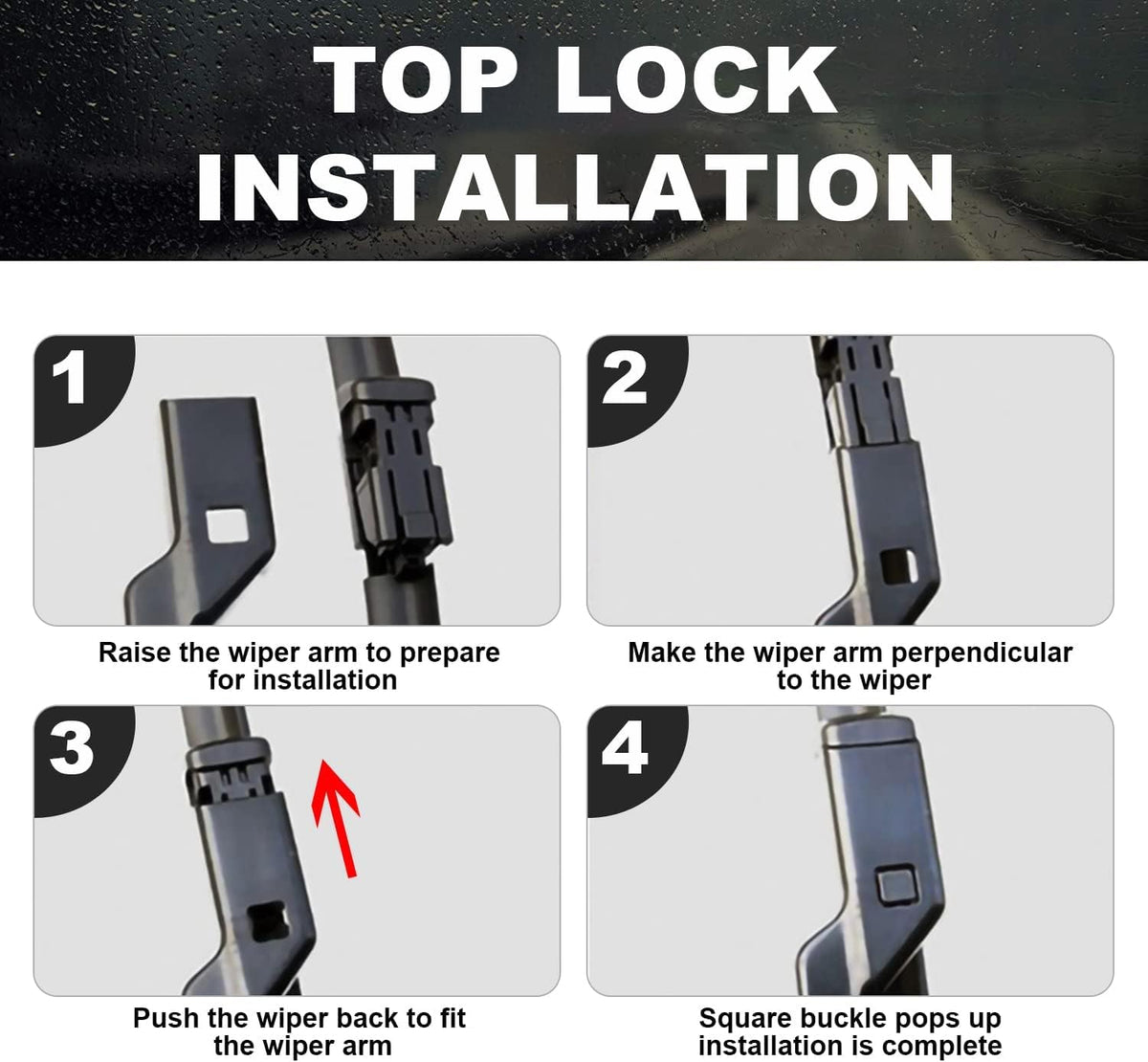 TOP LOCK INSTALLATION

1

Raise the wiper arm to prepare for installation

2

Make the wiper arm perpendicular to the wiper

3

Push the wiper back to fit the wiper arm

4

Square buckle pops up installation is complete