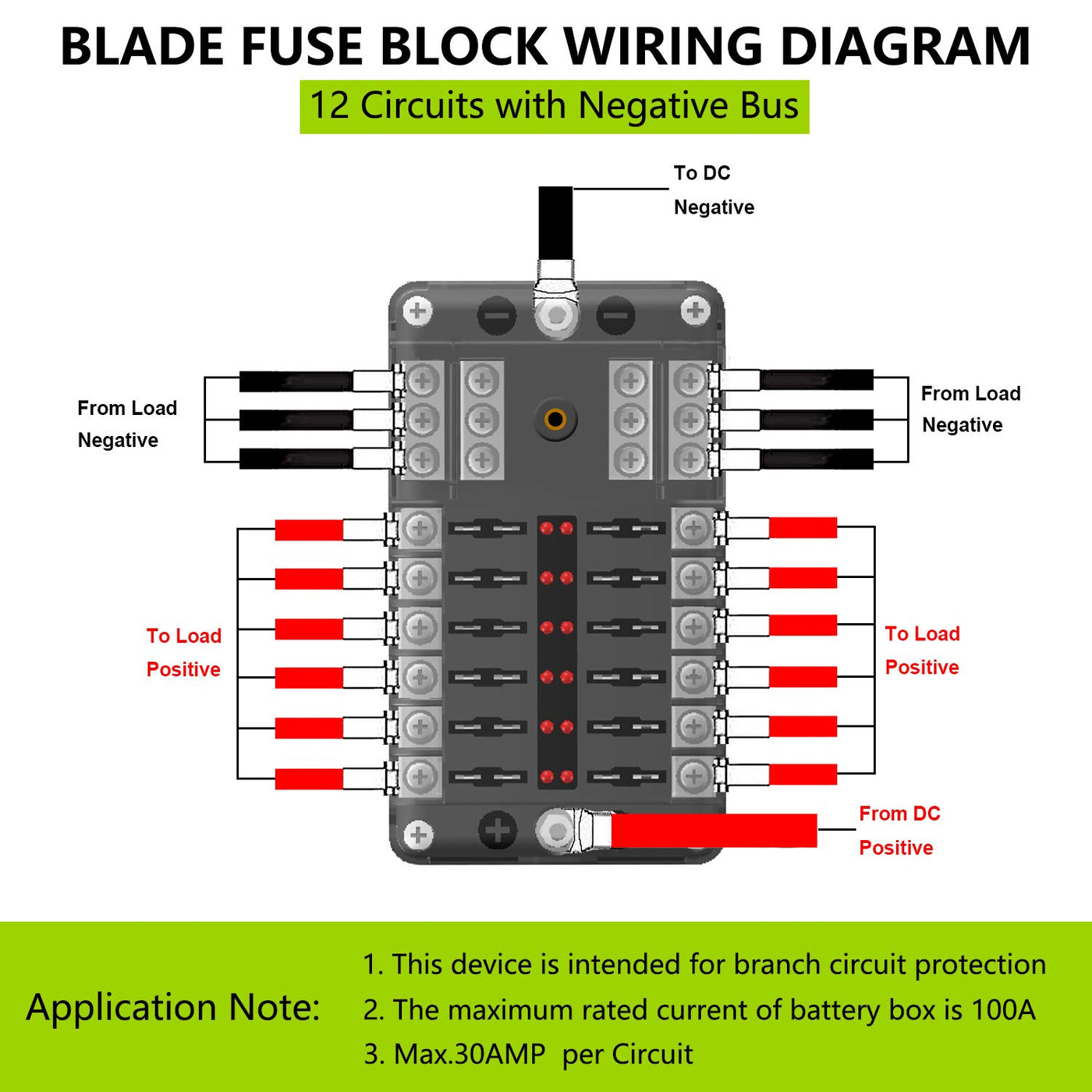 BLADE FUSE BLOCK WIRING DIAGRAM

12 Circuits with Negative Bus

To DC
Negative

From Load
Negative

From Load
Negative

To Load
Positive

To Load
Positive

From DC
Positive

Application Note:

1. This device is intended for branch circuit protection
2. The maximum rated current of battery box is 100A
3. Max.30AMP per Circuit