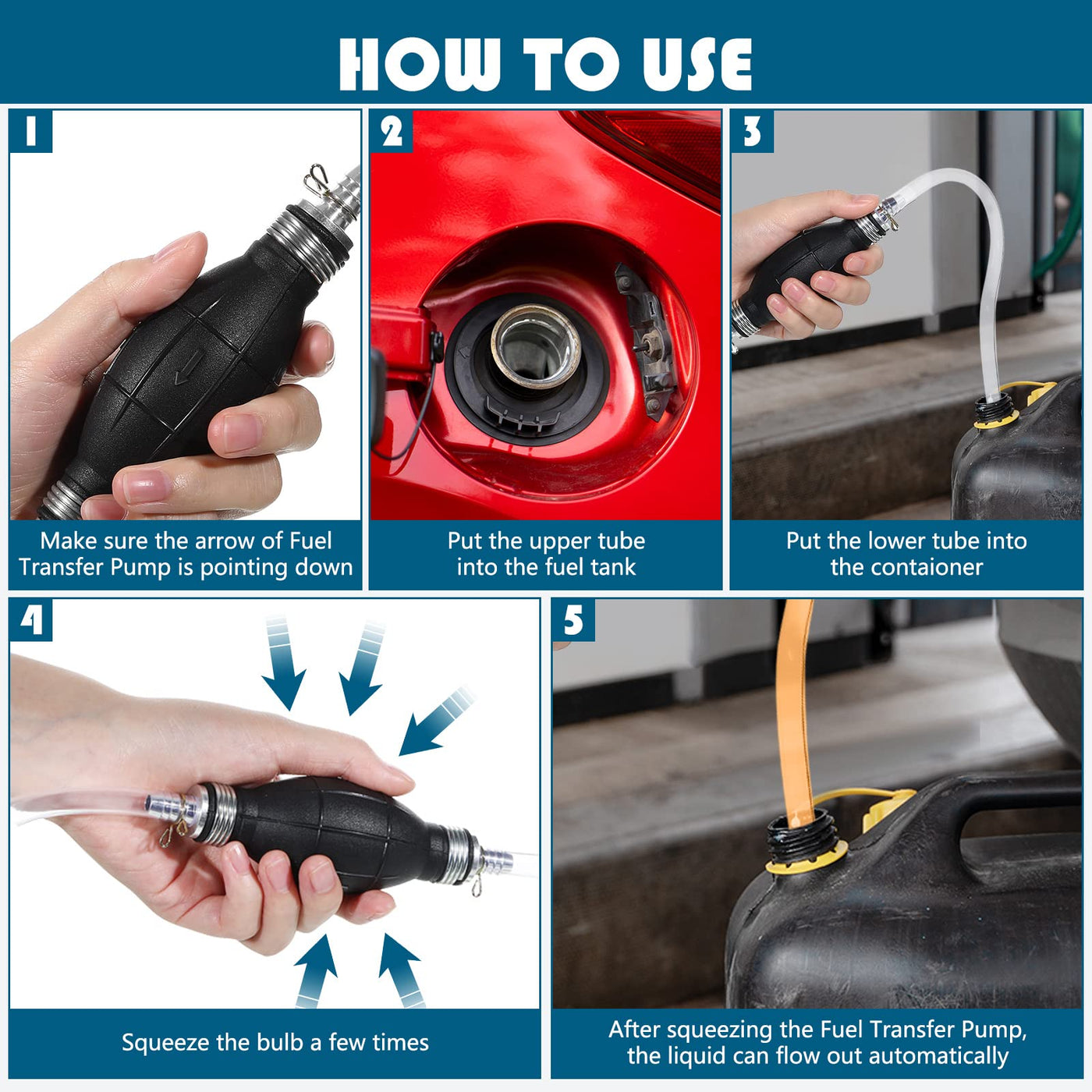 HOW TO USE

1

Make sure the arrow of Fuel Transfer Pump is pointing down

2

Put the upper tube into the fuel tank

3

Put the lower tube into the contaioner

4

Squeeze the bulb a few times

5

After squeezing the Fuel Transfer Pump, the liquid can flow out automatically