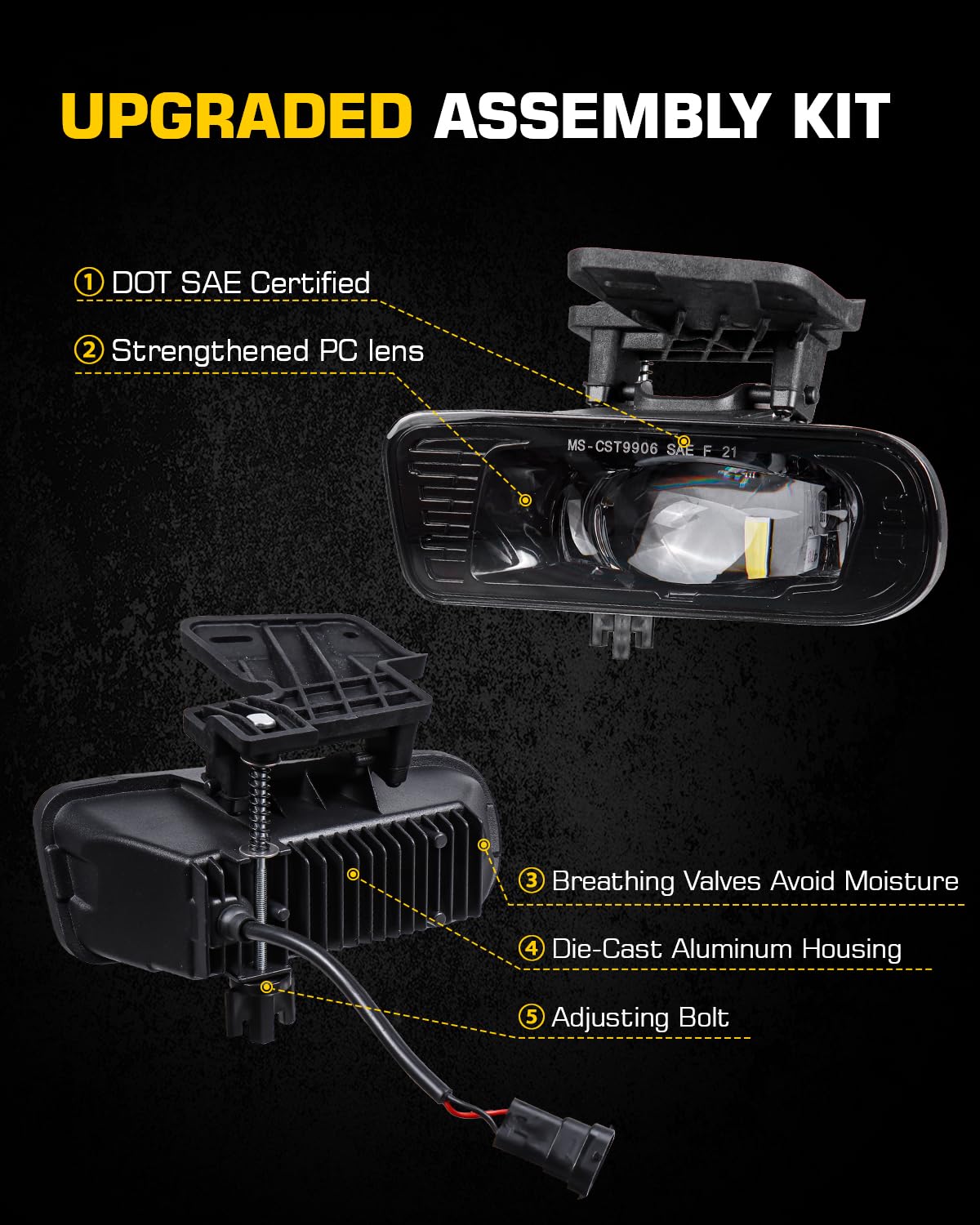 UPGRADED ASSEMBLY KIT

① DOT SAE Certified

② Strengthened PC lens

MS-CST9906 SAE F 21

③ Breathing Valves Avoid Moisture

④ Die-Cast Aluminum Housing

⑤ Adjusting Bolt