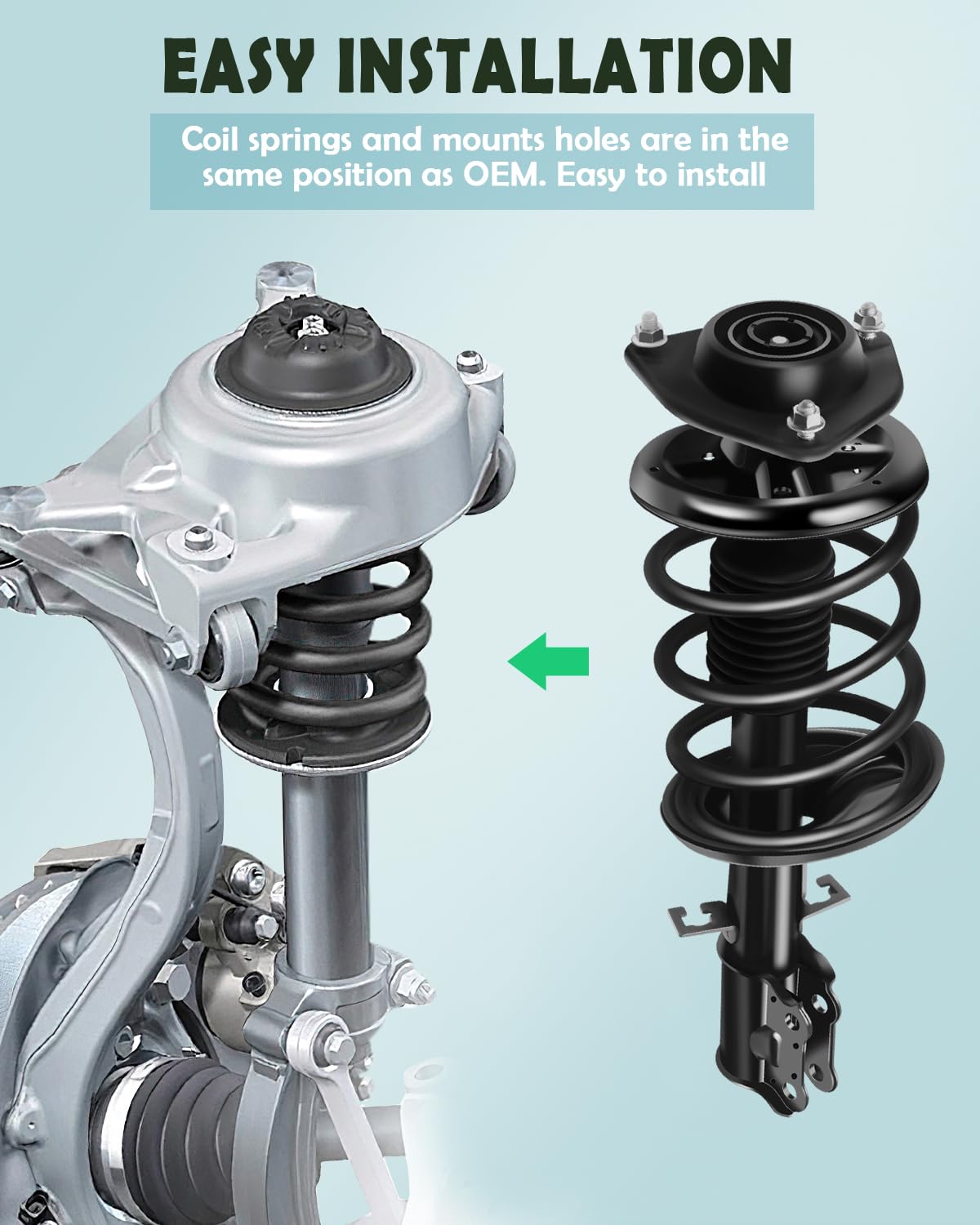 EASY INSTALLATION

Coil springs and mounts holes are in the same position as OEM. Easy to install