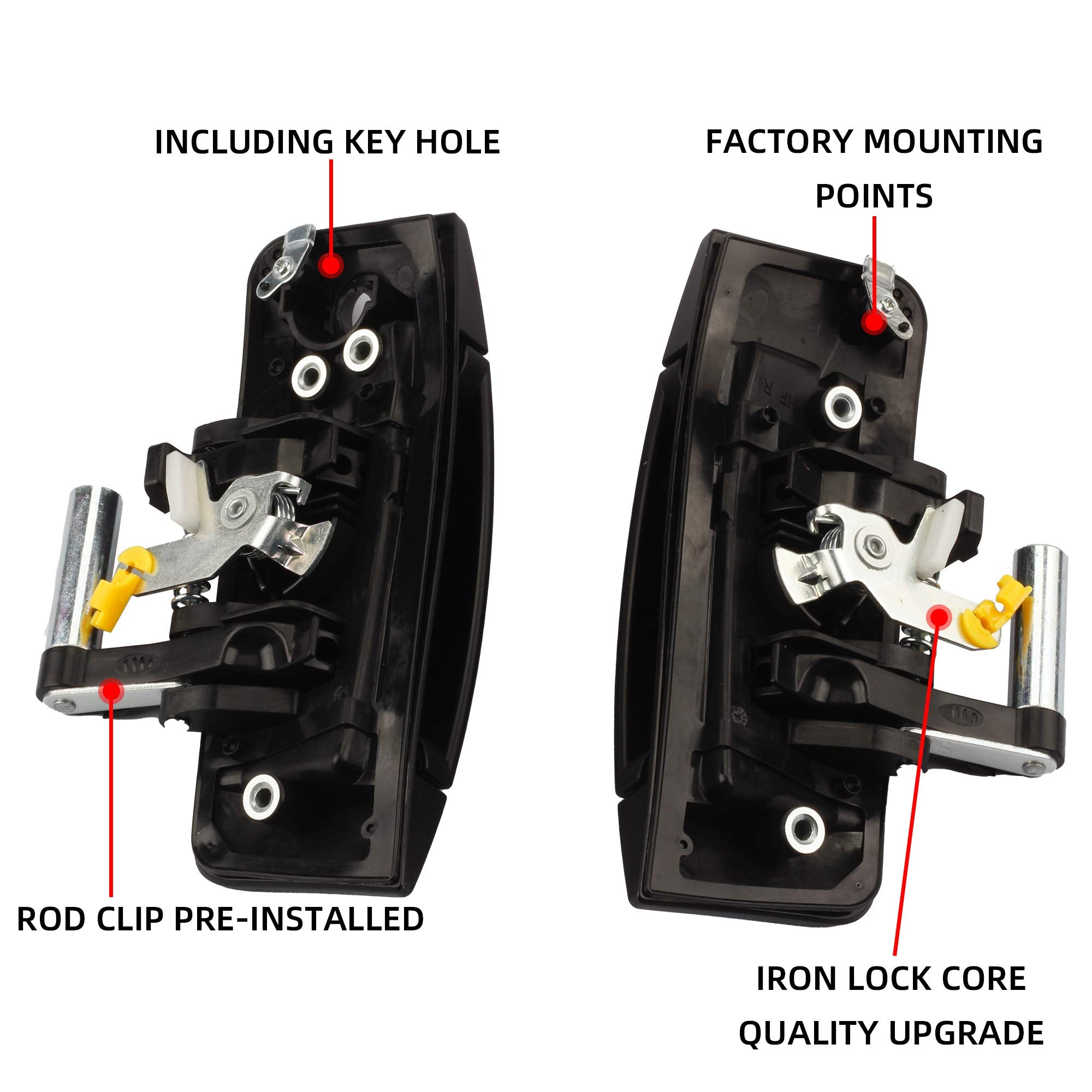 INCLUDING KEY HOLE

FACTORY MOUNTING POINTS

ROD CLIP PRE-INSTALLED

IRON LOCK CORE QUALITY UPGRADE