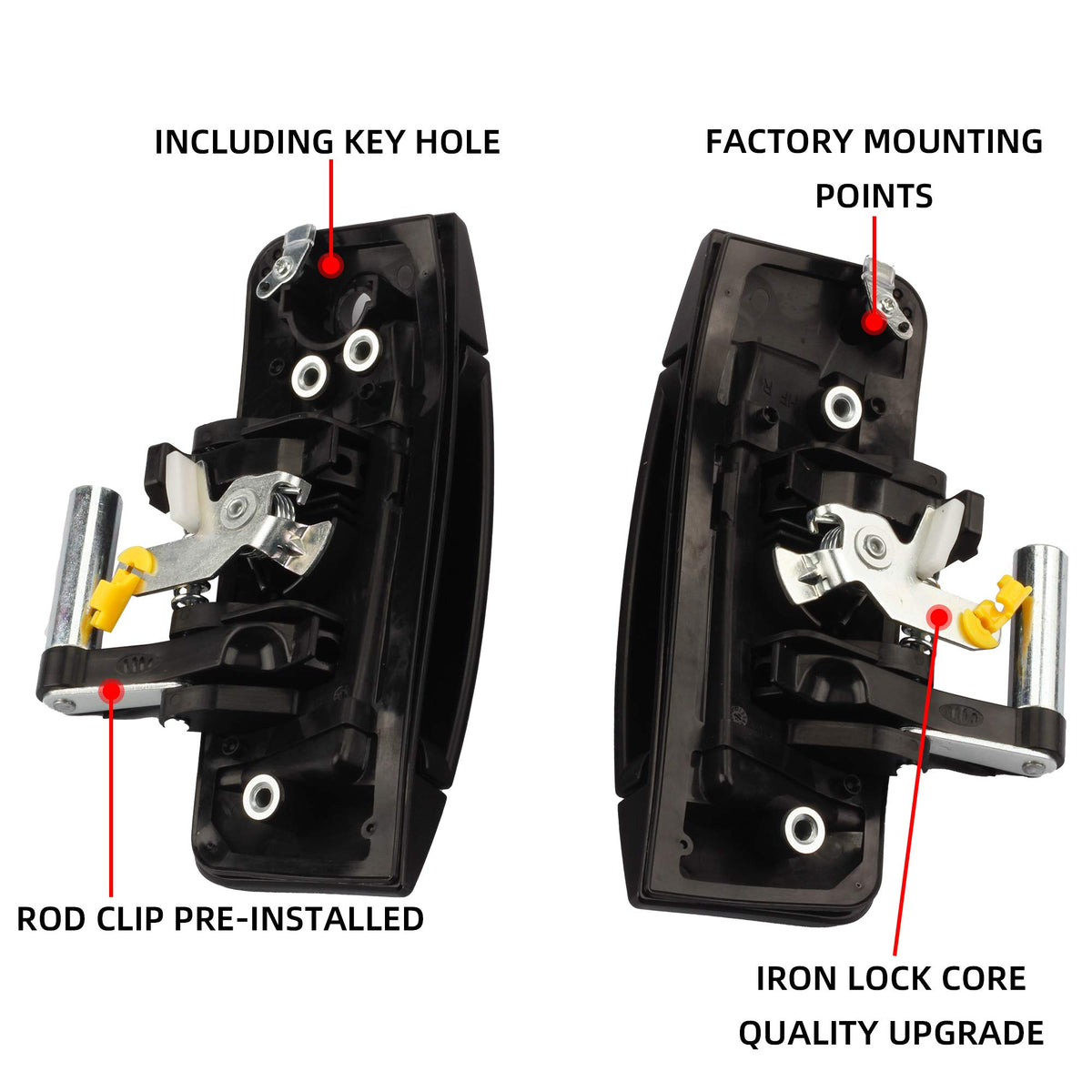 INCLUDING KEY HOLE

FACTORY MOUNTING POINTS

ROD CLIP PRE-INSTALLED

IRON LOCK CORE QUALITY UPGRADE