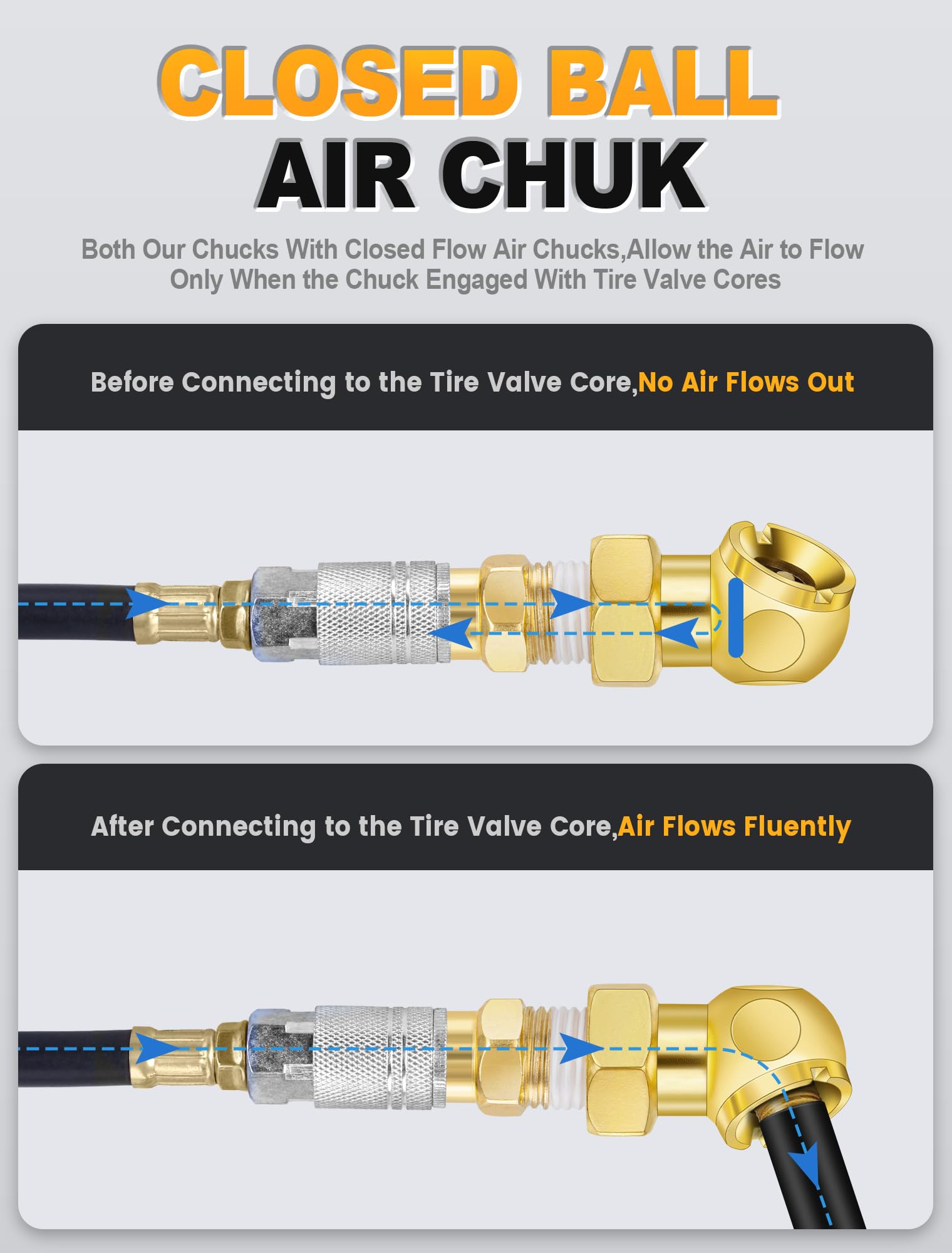 CLOSED BALL
AIR CHUK

Both Our Chucks With Closed Flow Air Chucks,Allow the Air to Flow Only When the Chuck Engaged With Tire Valve Cores

Before Connecting to the Tire Valve Core,No Air Flows Out

After Connecting to the Tire Valve Core,Air Flows Fluently