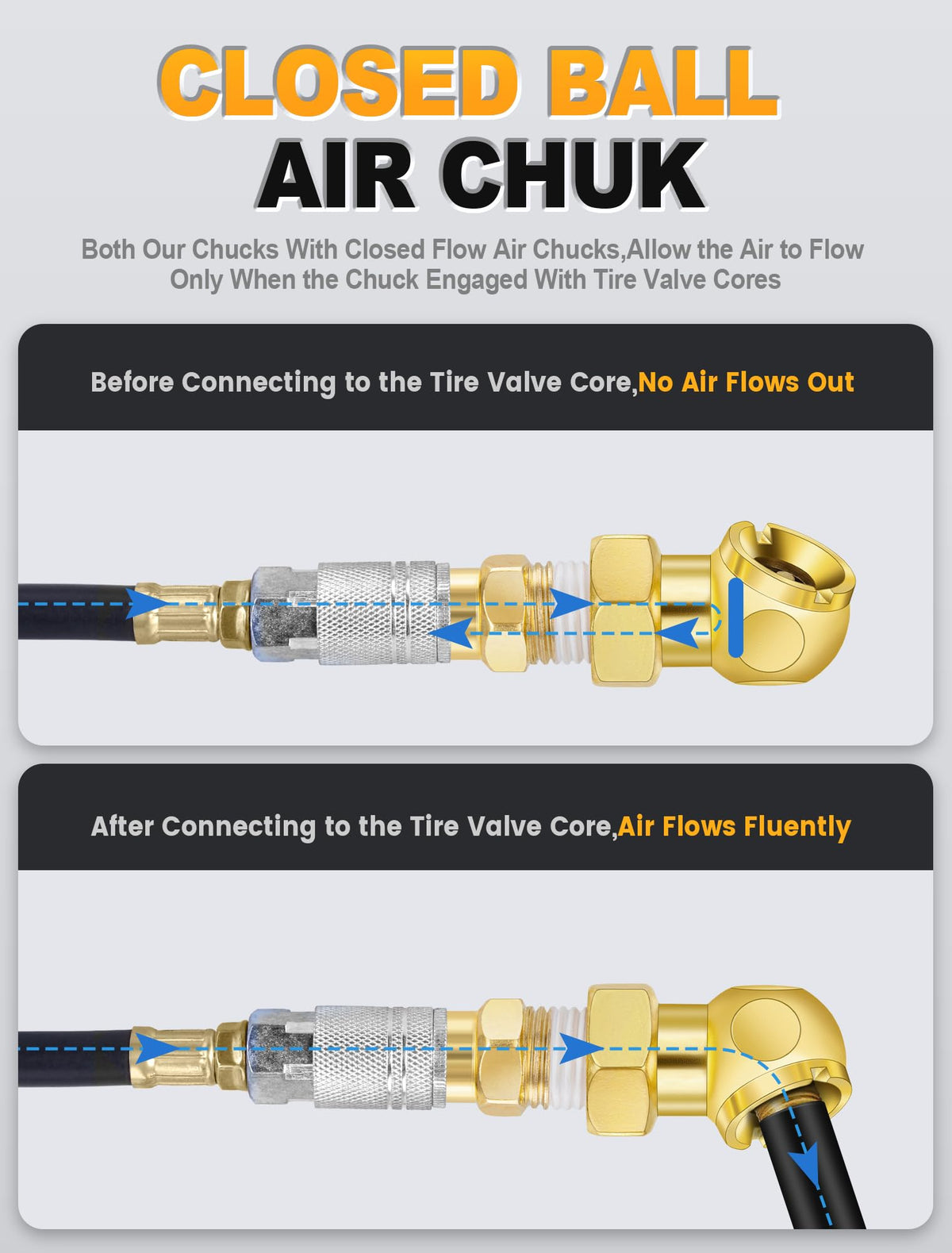 CLOSED BALL
AIR CHUK

Both Our Chucks With Closed Flow Air Chucks,Allow the Air to Flow Only When the Chuck Engaged With Tire Valve Cores

Before Connecting to the Tire Valve Core,No Air Flows Out

After Connecting to the Tire Valve Core,Air Flows Fluently