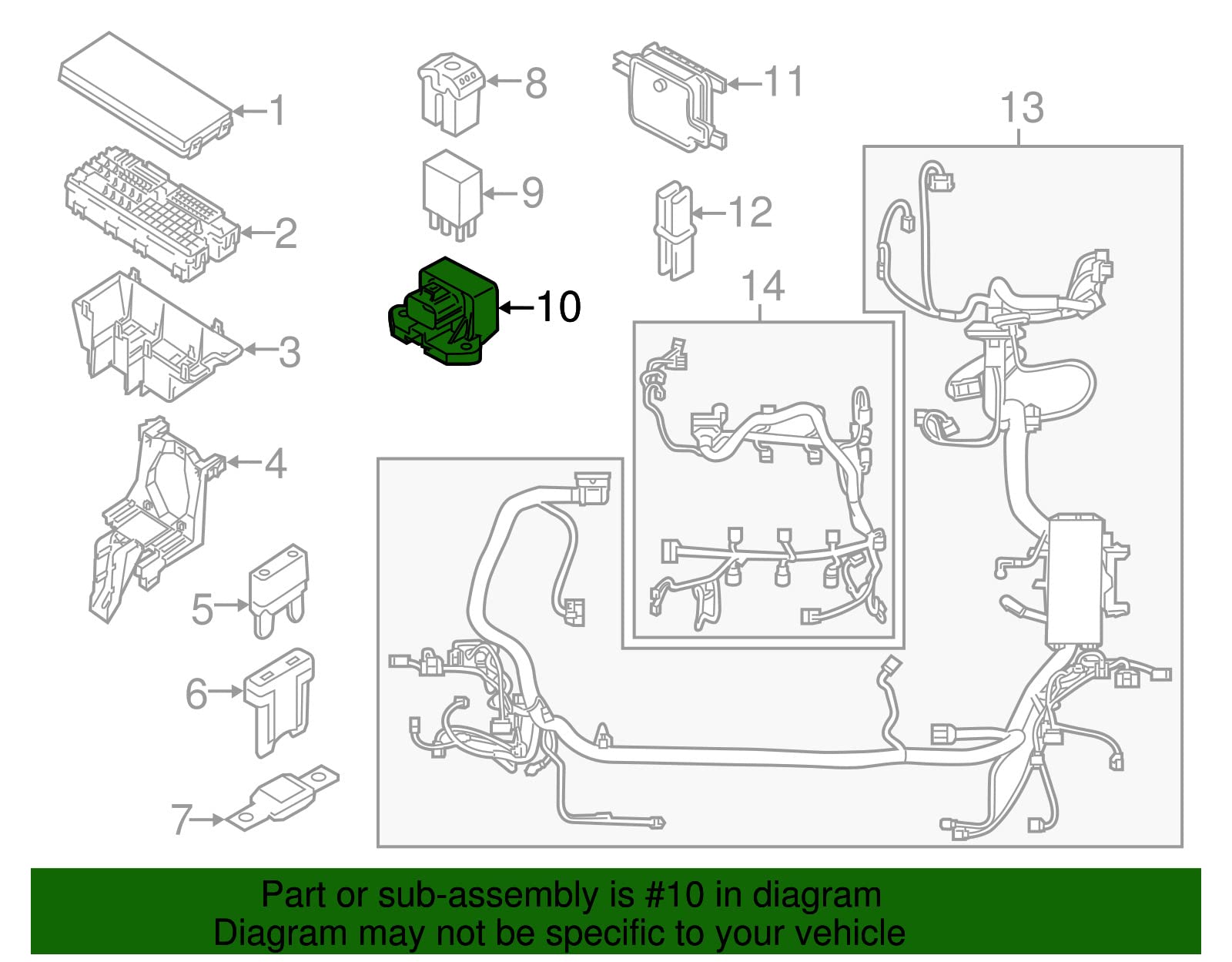 1
2
3
4
5
6
7
8
9
10
11
12
13
14

Part or sub-assembly is #10 in diagram
Diagram may not be specific to your vehicle