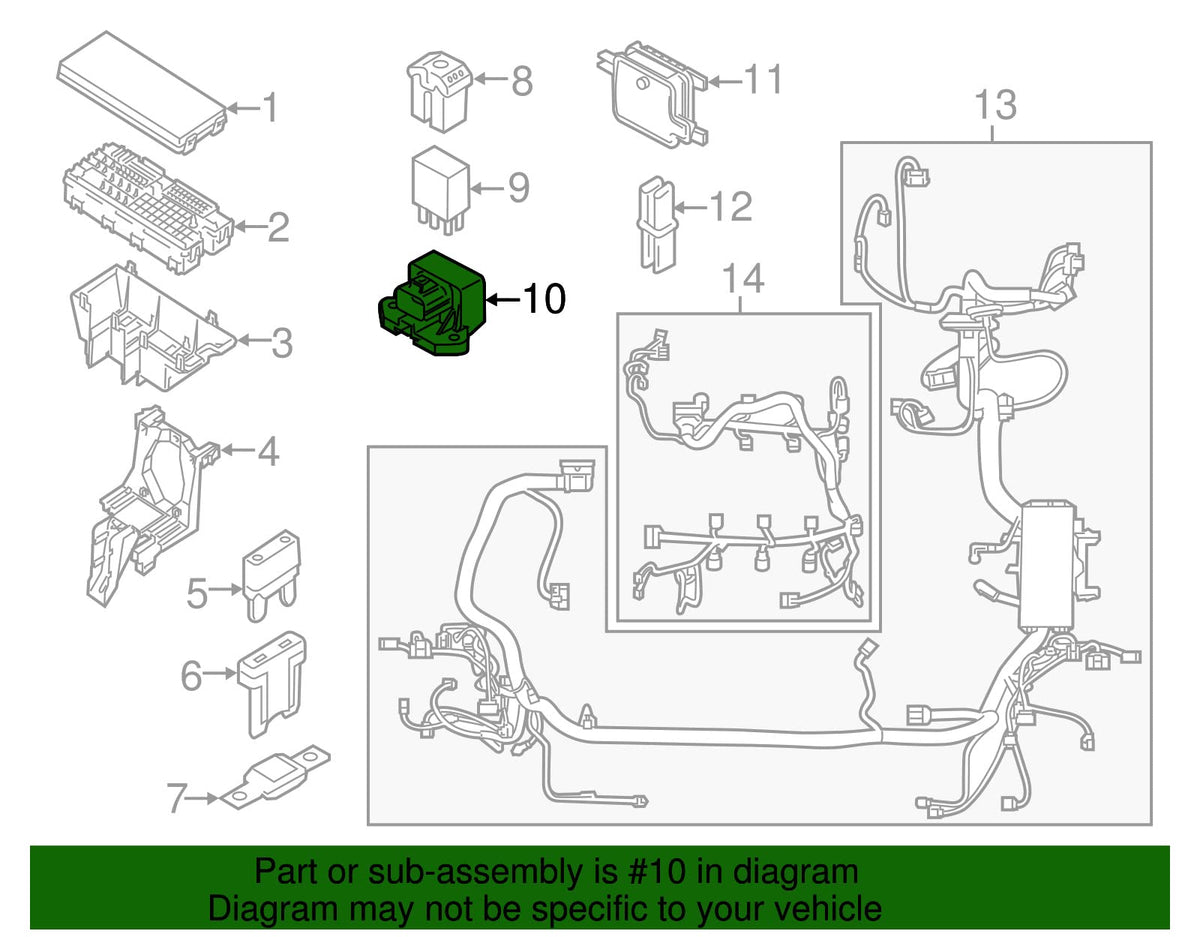 1
2
3
4
5
6
7
8
9
10
11
12
13
14

Part or sub-assembly is #10 in diagram
Diagram may not be specific to your vehicle