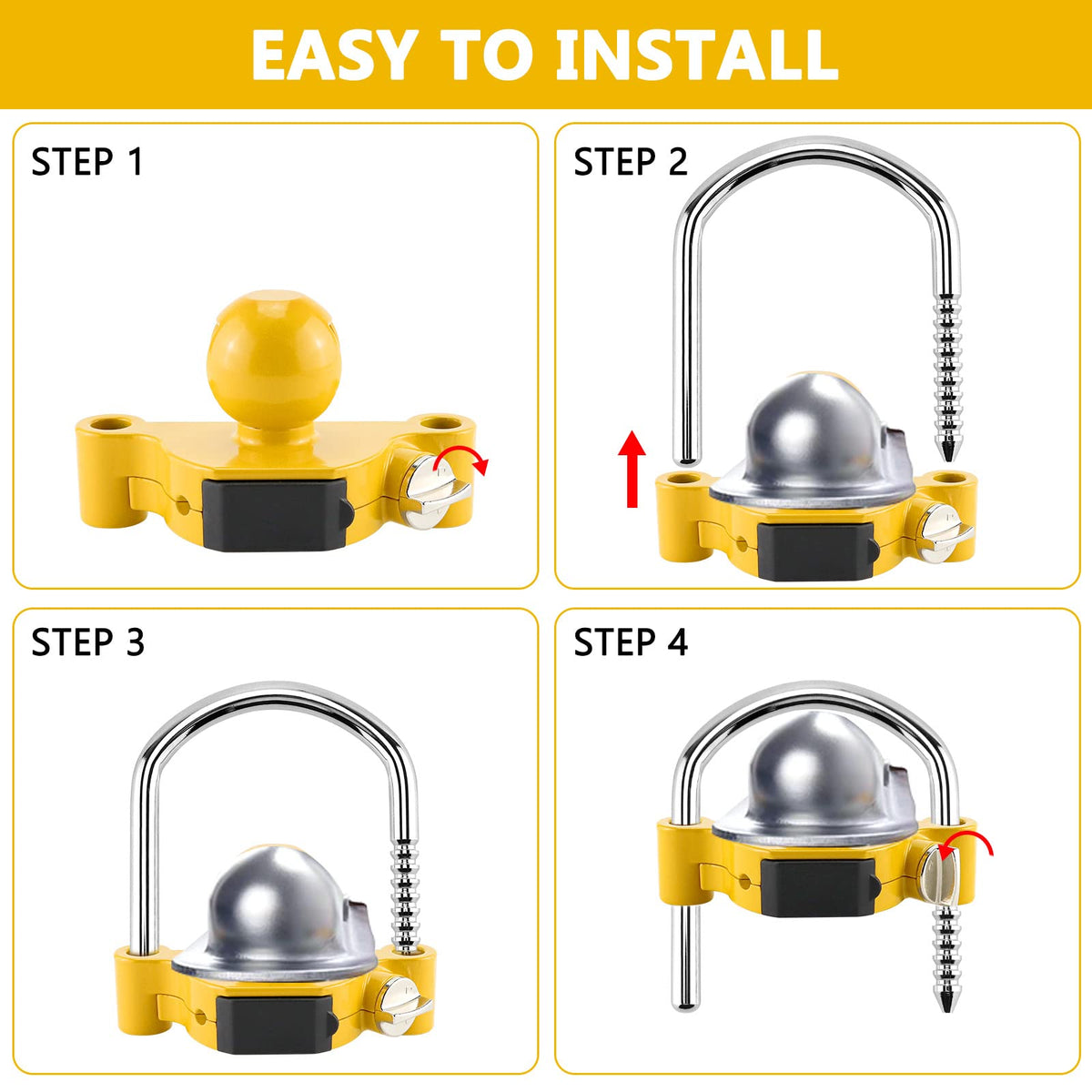 EASY TO INSTALL

STEP 1

STEP 2

STEP 3

STEP 4