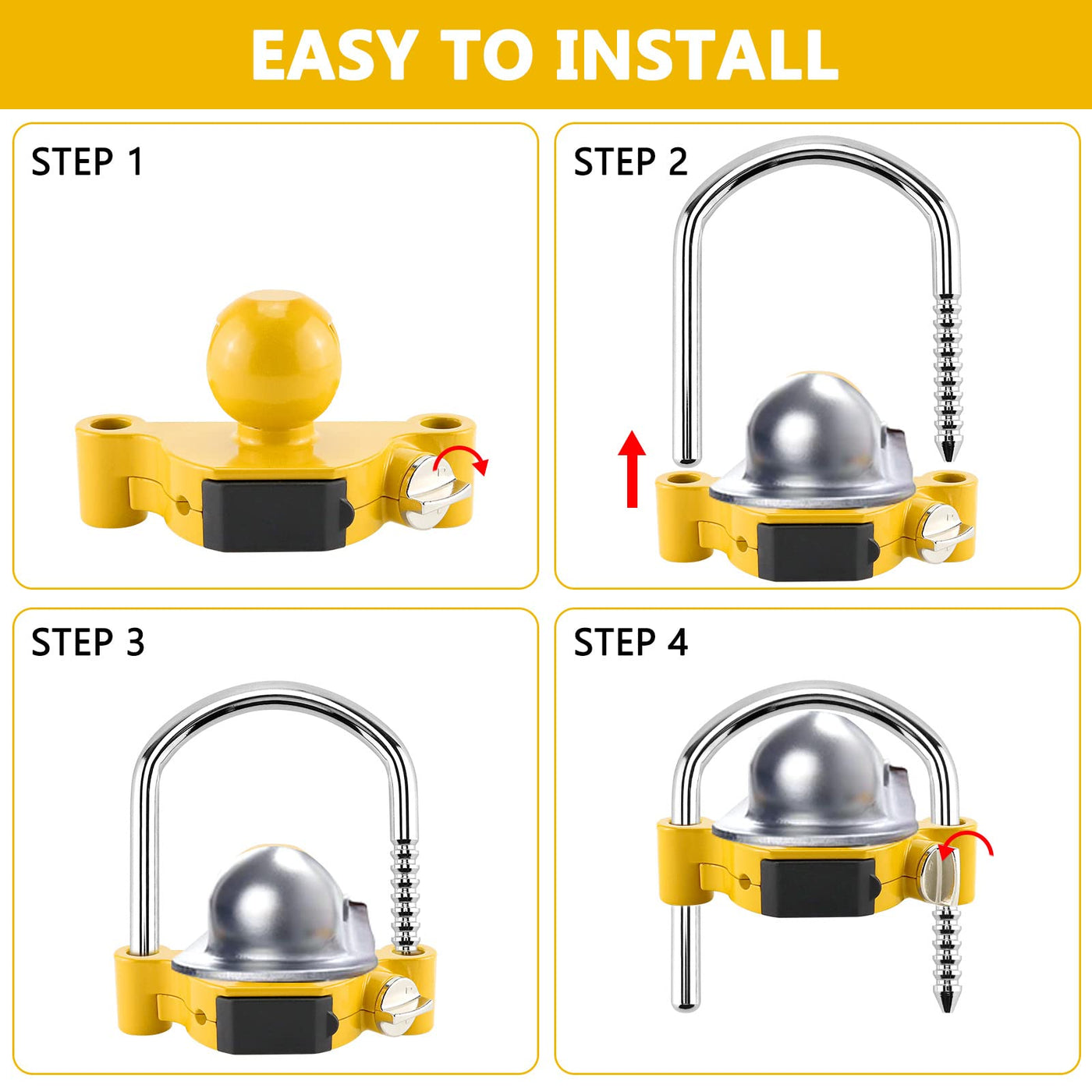 EASY TO INSTALL

STEP 1

STEP 2

STEP 3

STEP 4