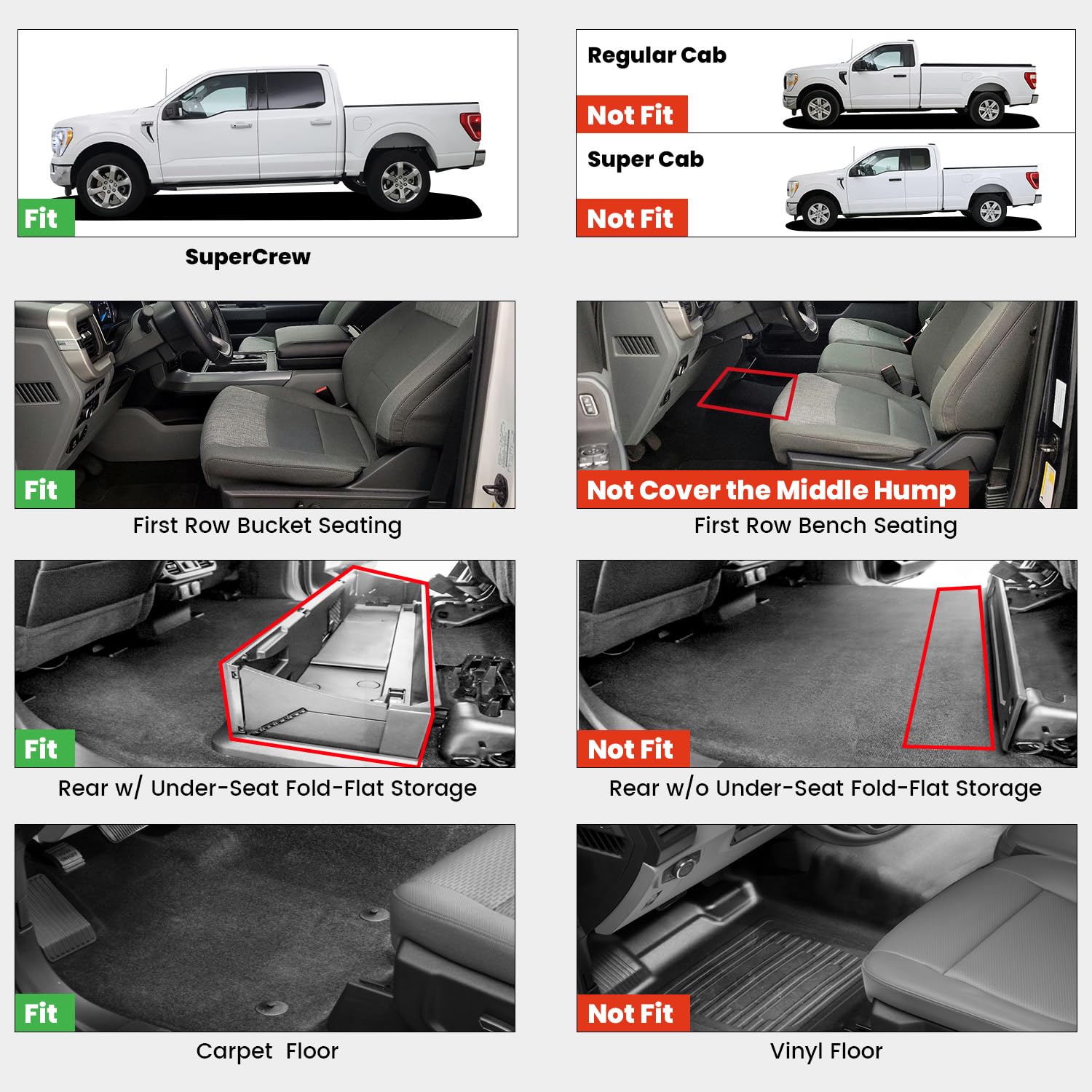 Fit

SuperCrew

Regular Cab

Not Fit

Super Cab

Not Fit

Fit

First Row Bucket Seating

Not Cover the Middle Hump

First Row Bench Seating

Fit

Rear w/ Under-Seat Fold-Flat Storage

Not Fit

Rear w/o Under-Seat Fold-Flat Storage

Fit

Carpet Floor

Not Fit

Vinyl Floor