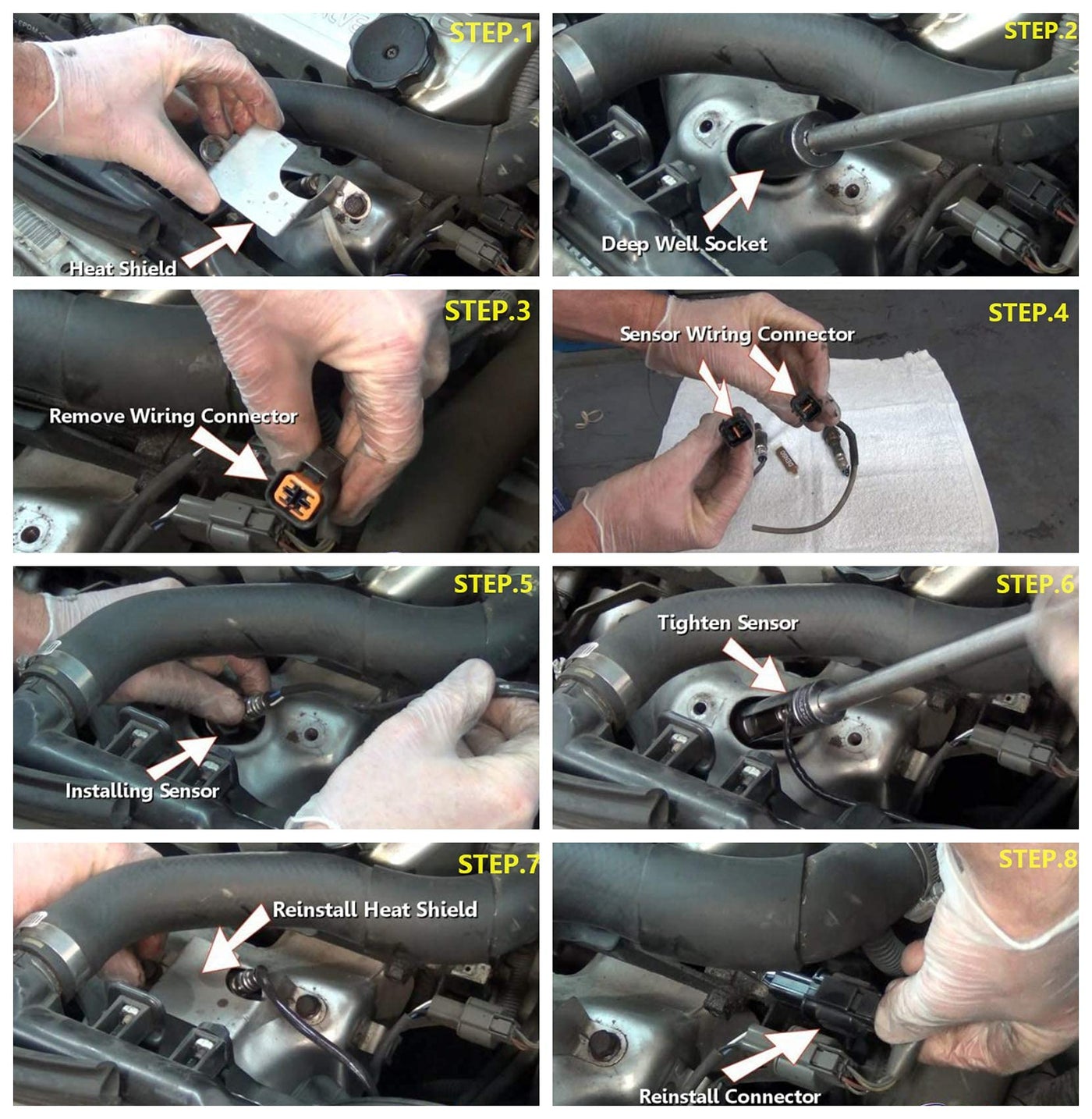 STEP.1
Heat Shield

STEP.2
Deep Well Socket

STEP.3
Remove Wiring Connector

STEP.4
Sensor Wiring Connector

STEP.5
Installing Sensor

STEP.6
Tighten Sensor

STEP.7
Reinstall Heat Shield

STEP.8
Reinstall Connector