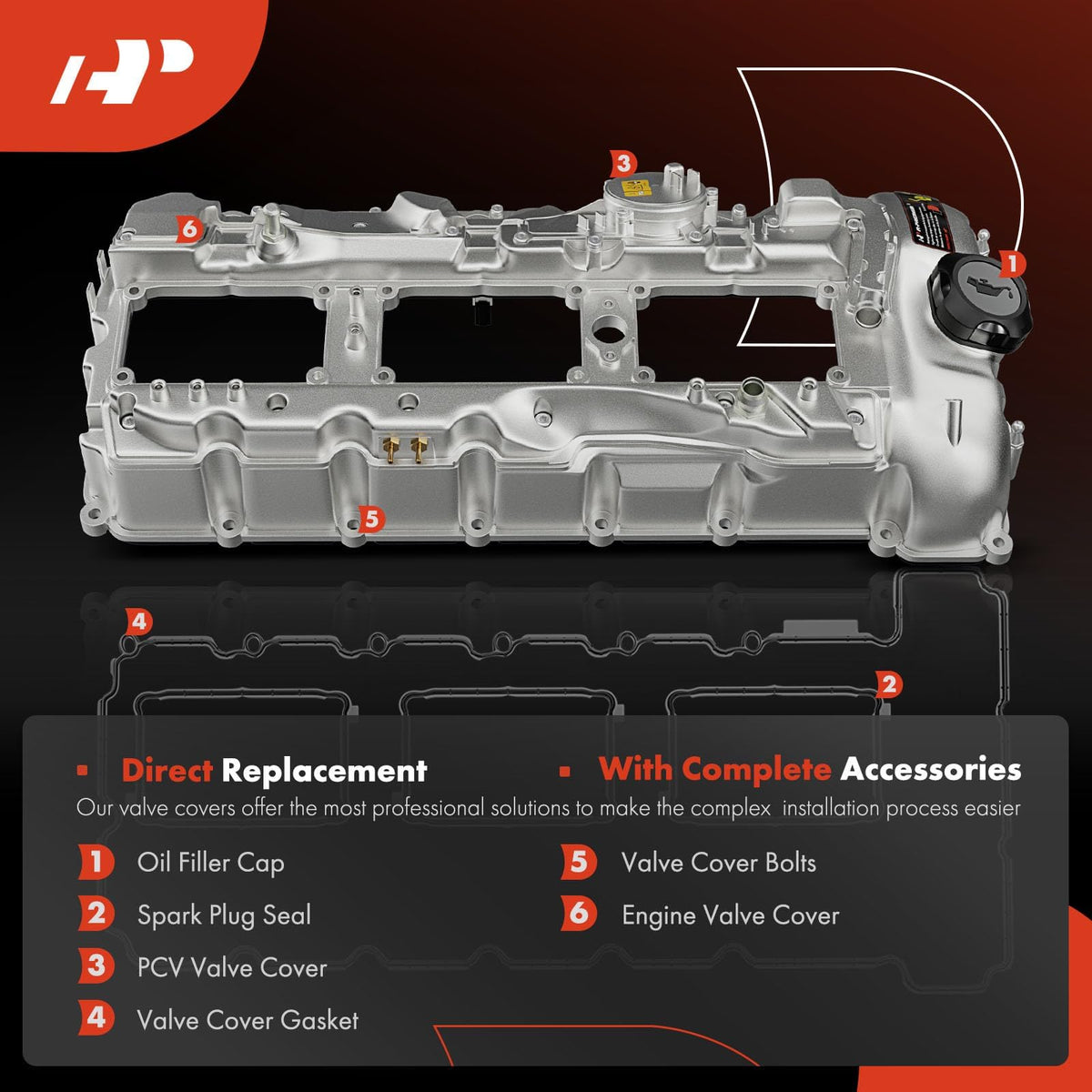 3

6

1

5

4

2

Direct Replacement

With Complete Accessories

Our valve covers offer the most professional solutions to make the complex installation process easier

1 Oil Filler Cap

2 Spark Plug Seal

3 PCV Valve Cover

4 Valve Cover Gasket

5 Valve Cover Bolts

6 Engine Valve Cover