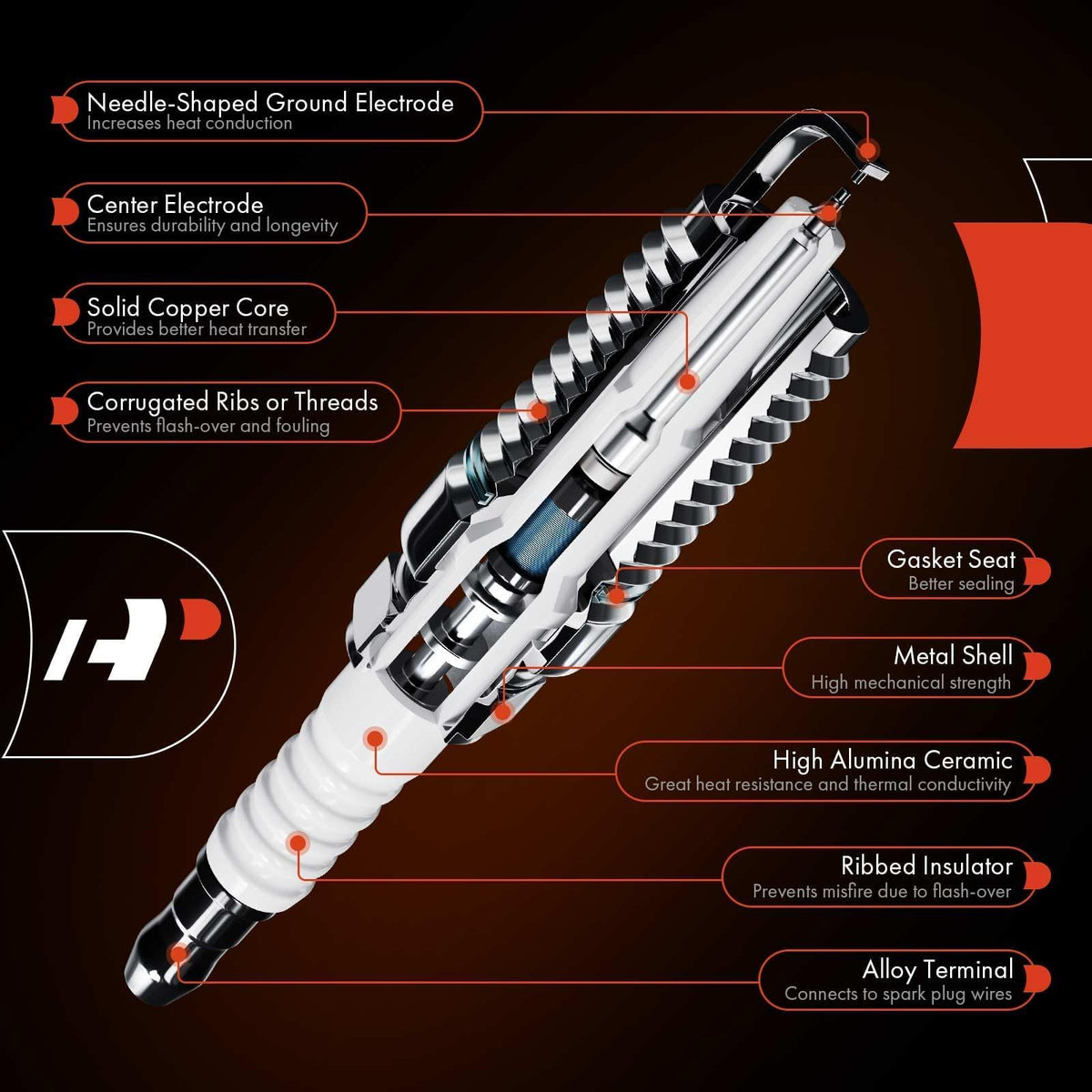 Needle-Shaped Ground Electrode
Increases heat conduction

Center Electrode
Ensures durability and longevity

Solid Copper Core
Provides better heat transfer

Corrugated Ribs or Threads
Prevents flash-over and fouling

Gasket Seat
Better sealing

Metal Shell
High mechanical strength

High Alumina Ceramic
Great heat resistance and thermal conductivity

Ribbed Insulator
Prevents misfire due to flash-over

Alloy Terminal
Connects to spark plug wires