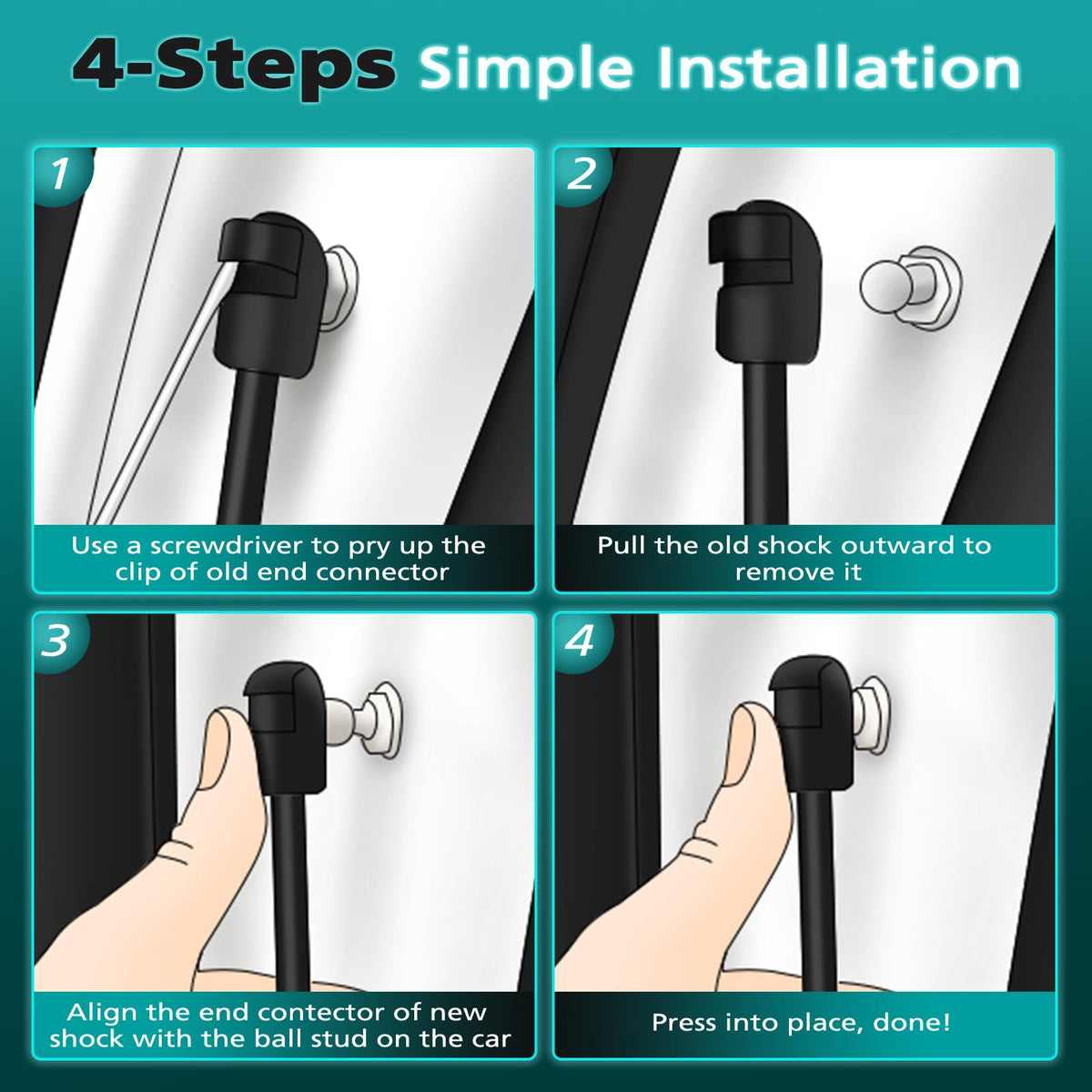 4-Steps Simple Installation

1

Use a screwdriver to pry up the clip of old end connector

2

Pull the old shock outward to remove it

3

Align the end contector of new shock with the ball stud on the car

4

Press into place, done!