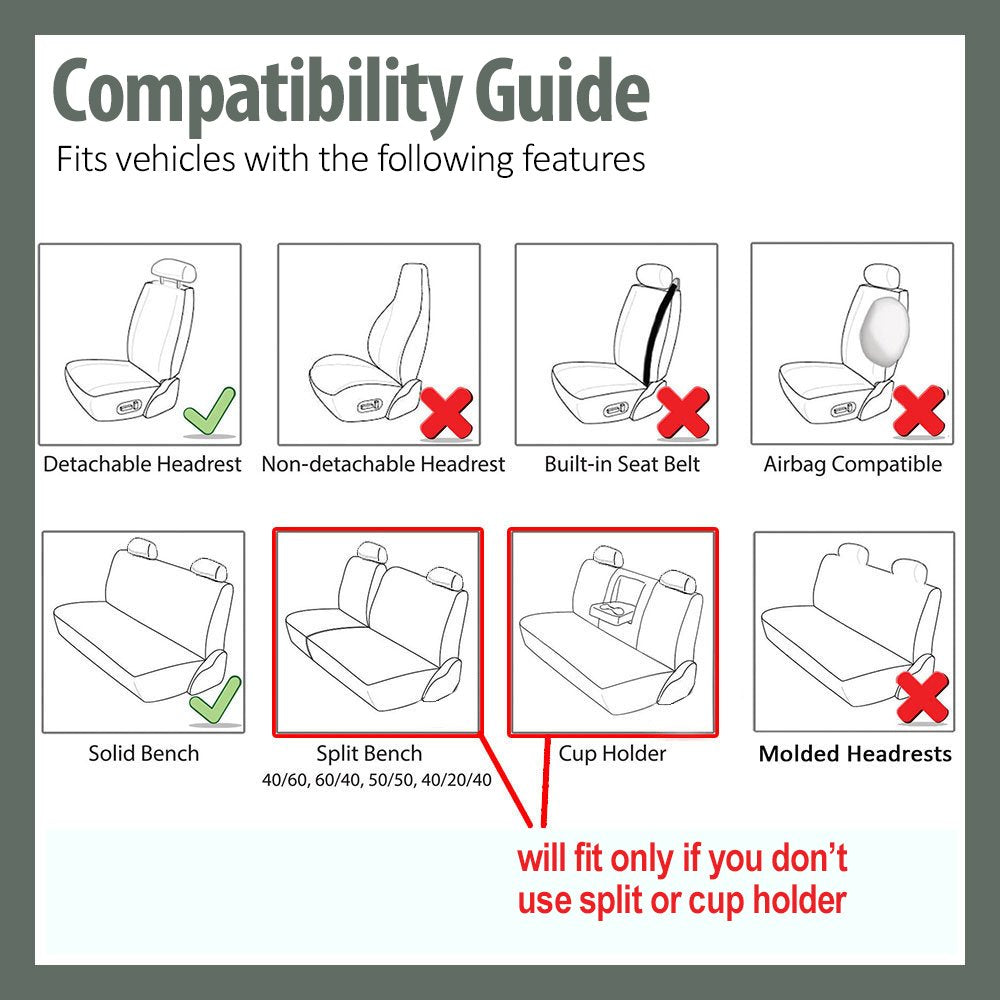 Compatibility Guide
Fits vehicles with the following features

Detachable Headrest
Non-detachable Headrest
Built-in Seat Belt
Airbag Compatible

Solid Bench
Split Bench
40/60, 60/40, 50/50, 40/20/40
Cup Holder
Molded Headrests

will fit only if you don't use split or cup holder