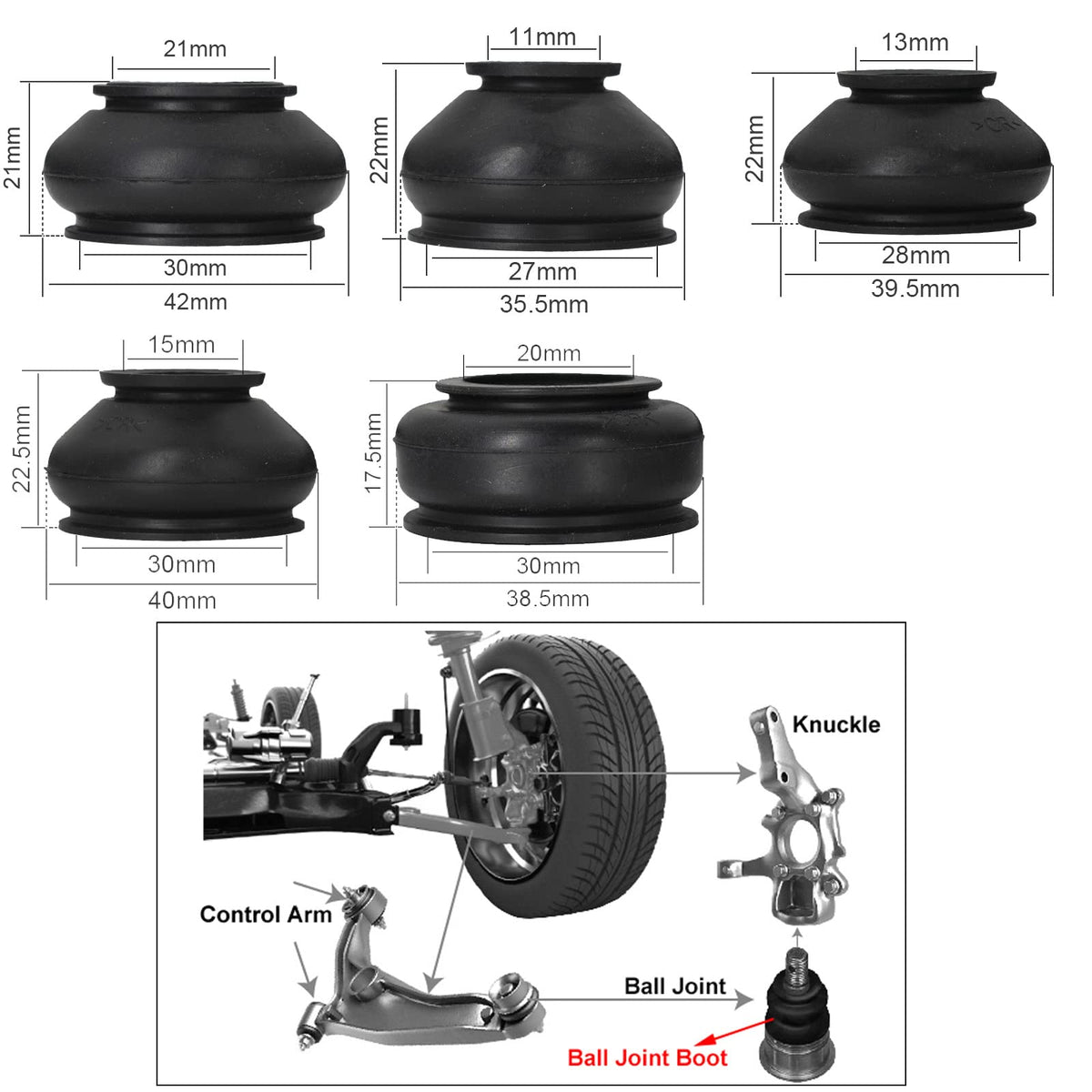 21mm
21mm
30mm
42mm

11mm
22mm
27mm
35.5mm

13mm
22mm
28mm
39.5mm

15mm
22.5mm
30mm
40mm

20mm
17.5mm
30mm
38.5mm

Knuckle
Control Arm
Ball Joint
Ball Joint Boot