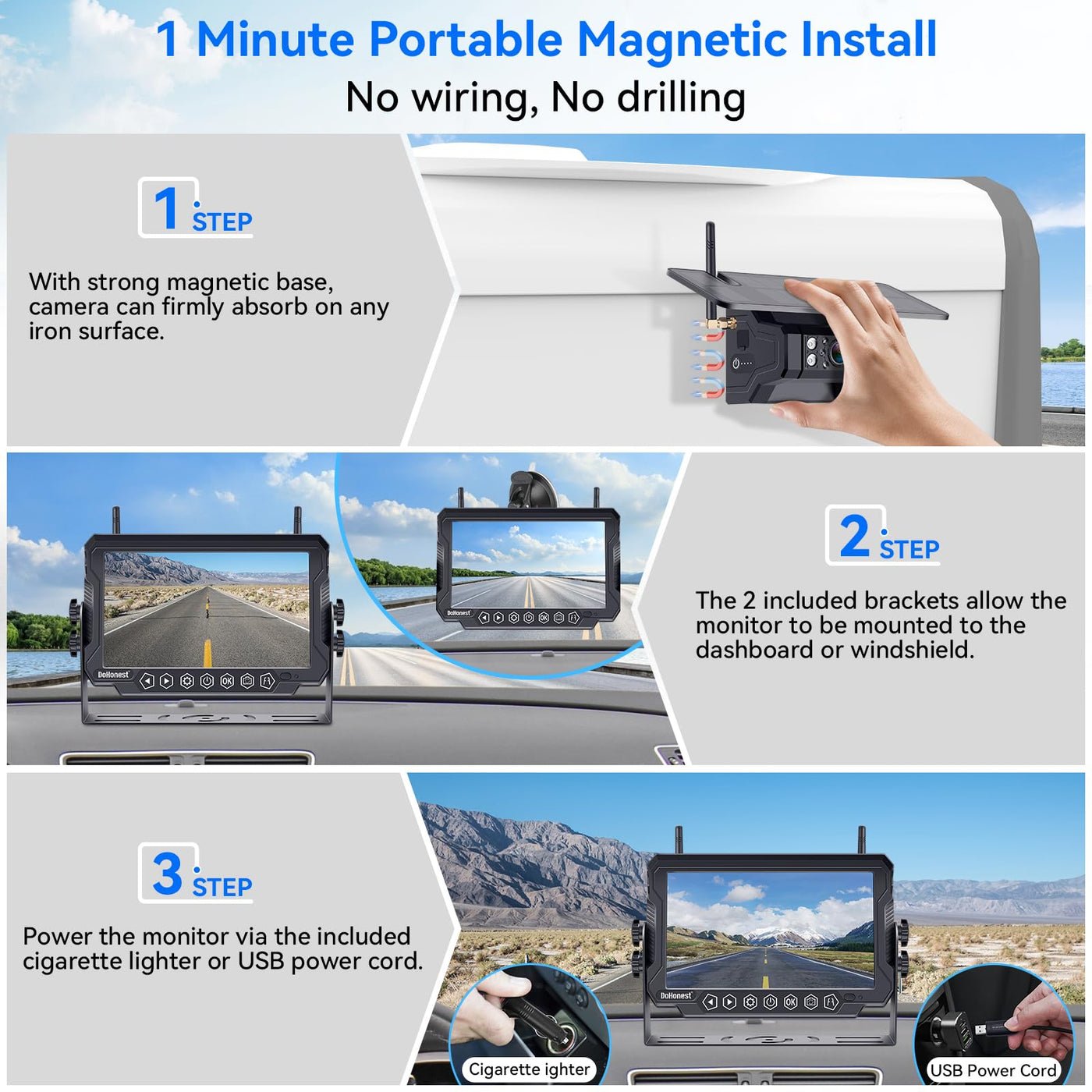 1 Minute Portable Magnetic Install

No wiring, No drilling

1 STEP

With strong magnetic base, camera can firmly absorb on any iron surface.

DoHonest

OK

DoHonest

OK

2 STEP

The 2 included brackets allow the monitor to be mounted to the dashboard or windshield.

3 STEP

Power the monitor via the included cigarette lighter or USB power cord.

DoHonest

OK

Cigarette ighter

USB Power Cord