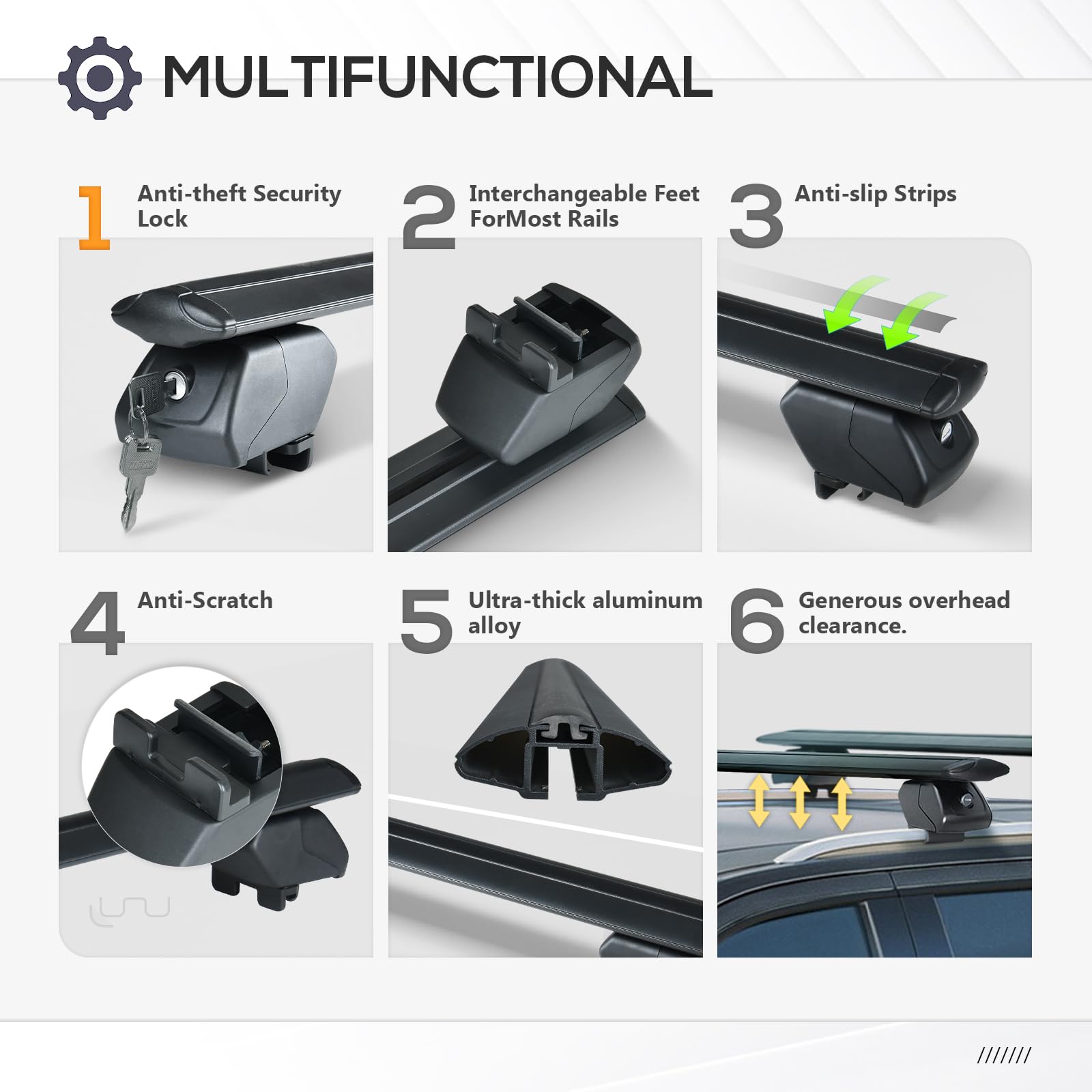 MULTIFUNCTIONAL

1 Anti-theft Security Lock

2 Interchangeable Feet ForMost Rails

3 Anti-slip Strips

4 Anti-Scratch

5 Ultra-thick aluminum alloy

6 Generous overhead clearance.

///////