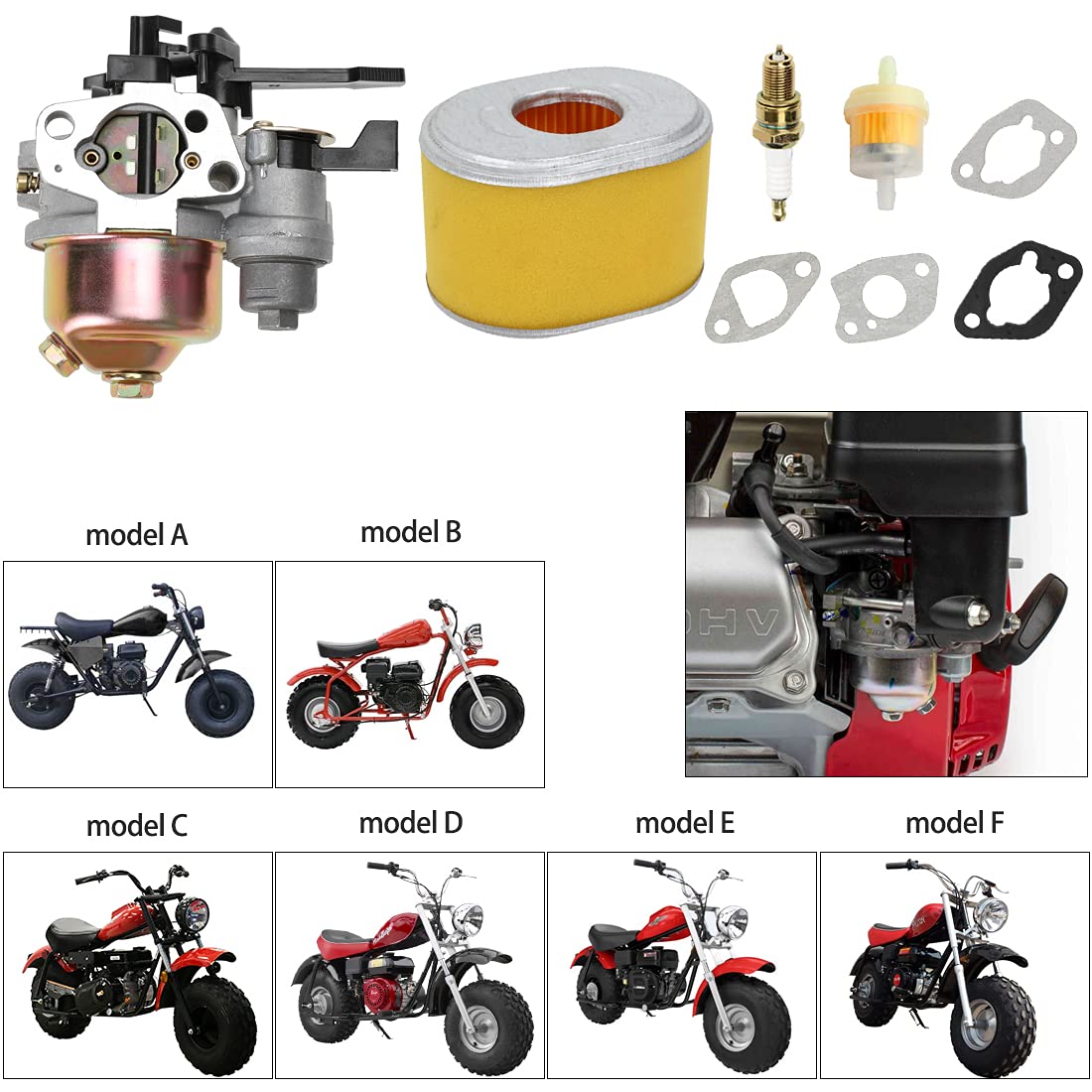 model A

model B

OHV

model C

model D

model E

model F