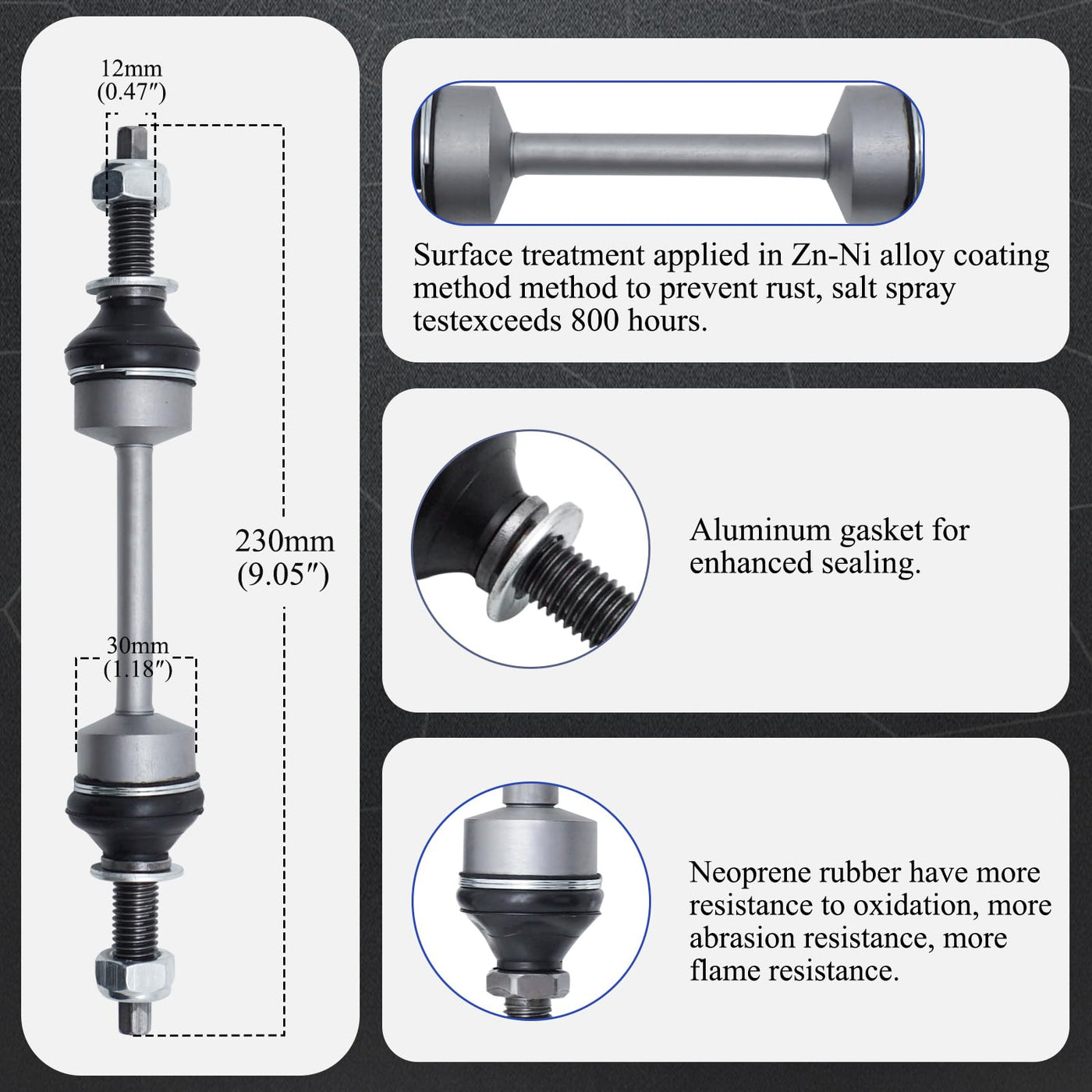 12mm
(0.47″)

230mm
(9.05″)

30mm
(1.18″)

Surface treatment applied in Zn-Ni alloy coating method method to prevent rust, salt spray testexceeds 800 hours.

Aluminum gasket for enhanced sealing.

Neoprene rubber have more resistance to oxidation, more abrasion resistance, more flame resistance.