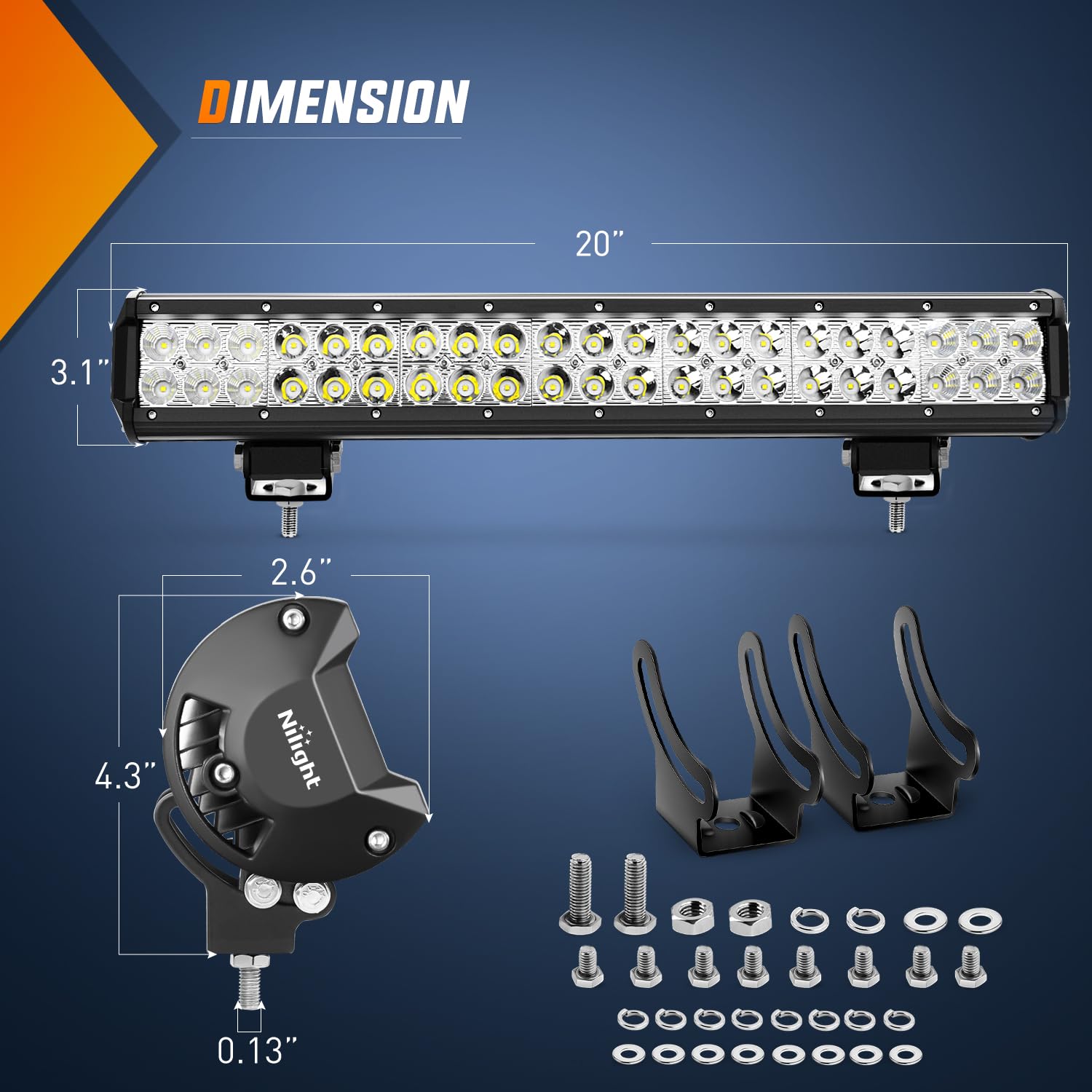 DIMENSION

20"

3.1"

2.6"

4.3"

Nilight

0.13"