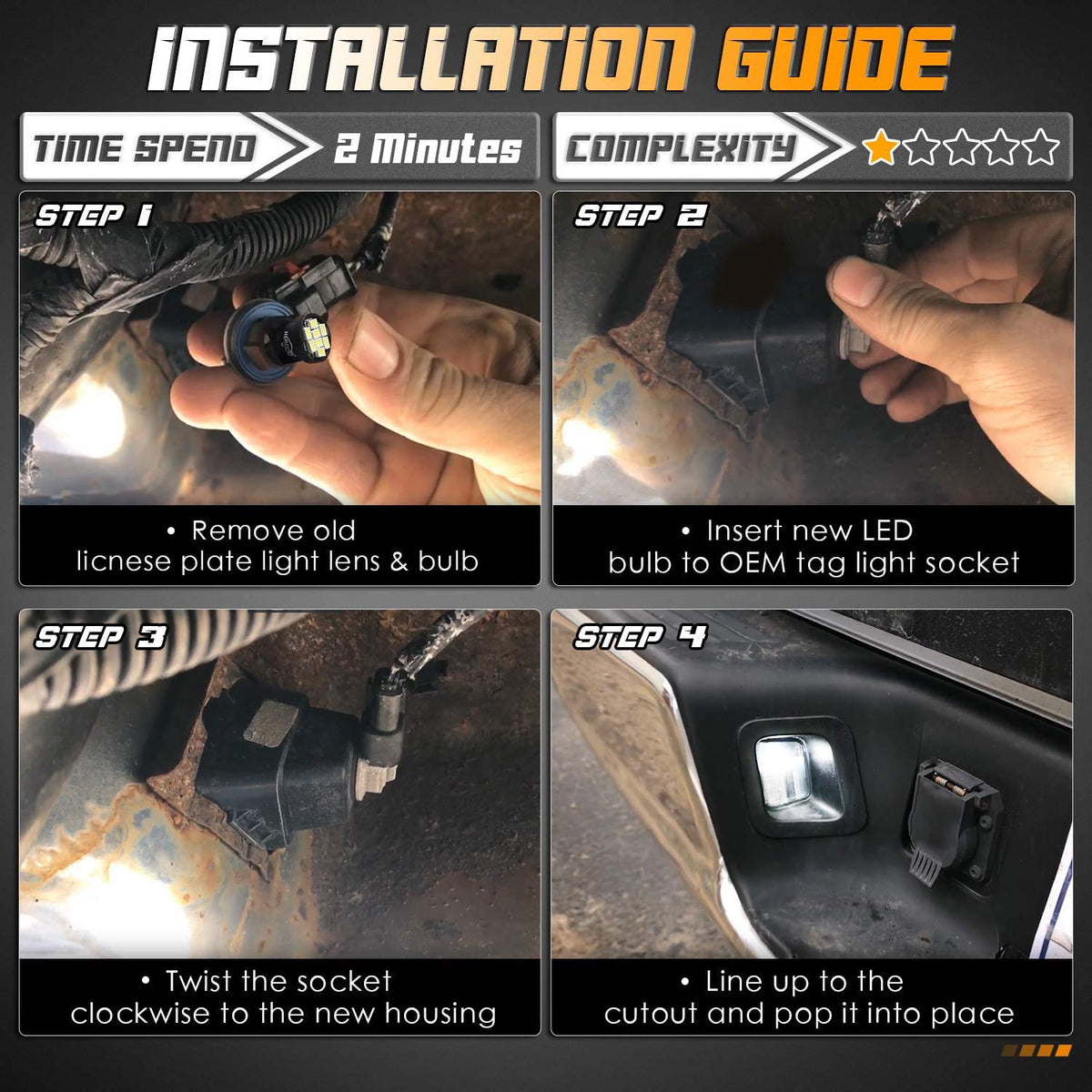 INSTALLATION GUIDE

TIME SPEND 2 Minutes

COMPLEXITY

STEP 1

• Remove old licnese plate light lens & bulb

STEP 2

• Insert new LED bulb to OEM tag light socket

STEP 3

• Twist the socket clockwise to the new housing

STEP 4

• Line up to the cutout and pop it into place