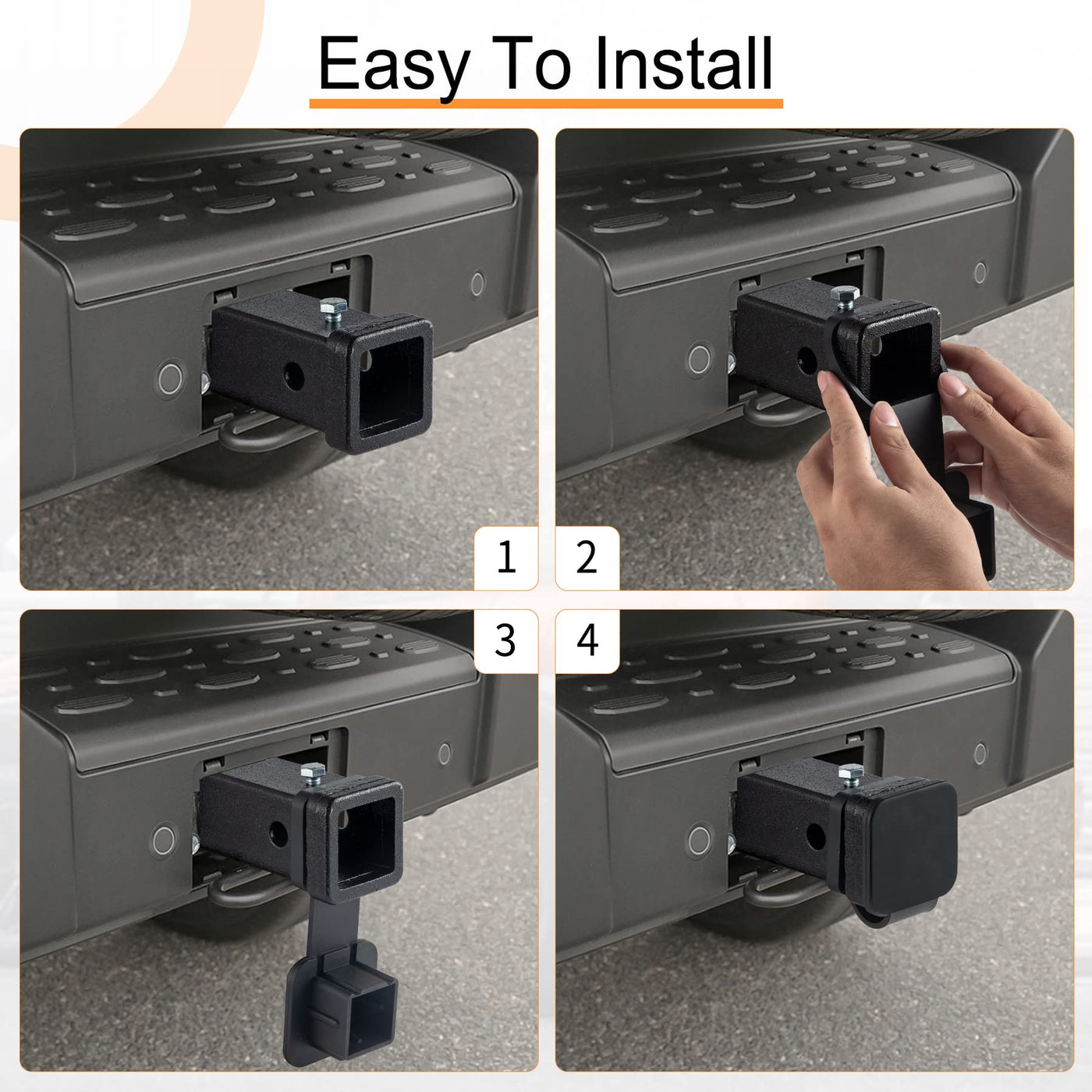 Easy To Install

1

2

3

4